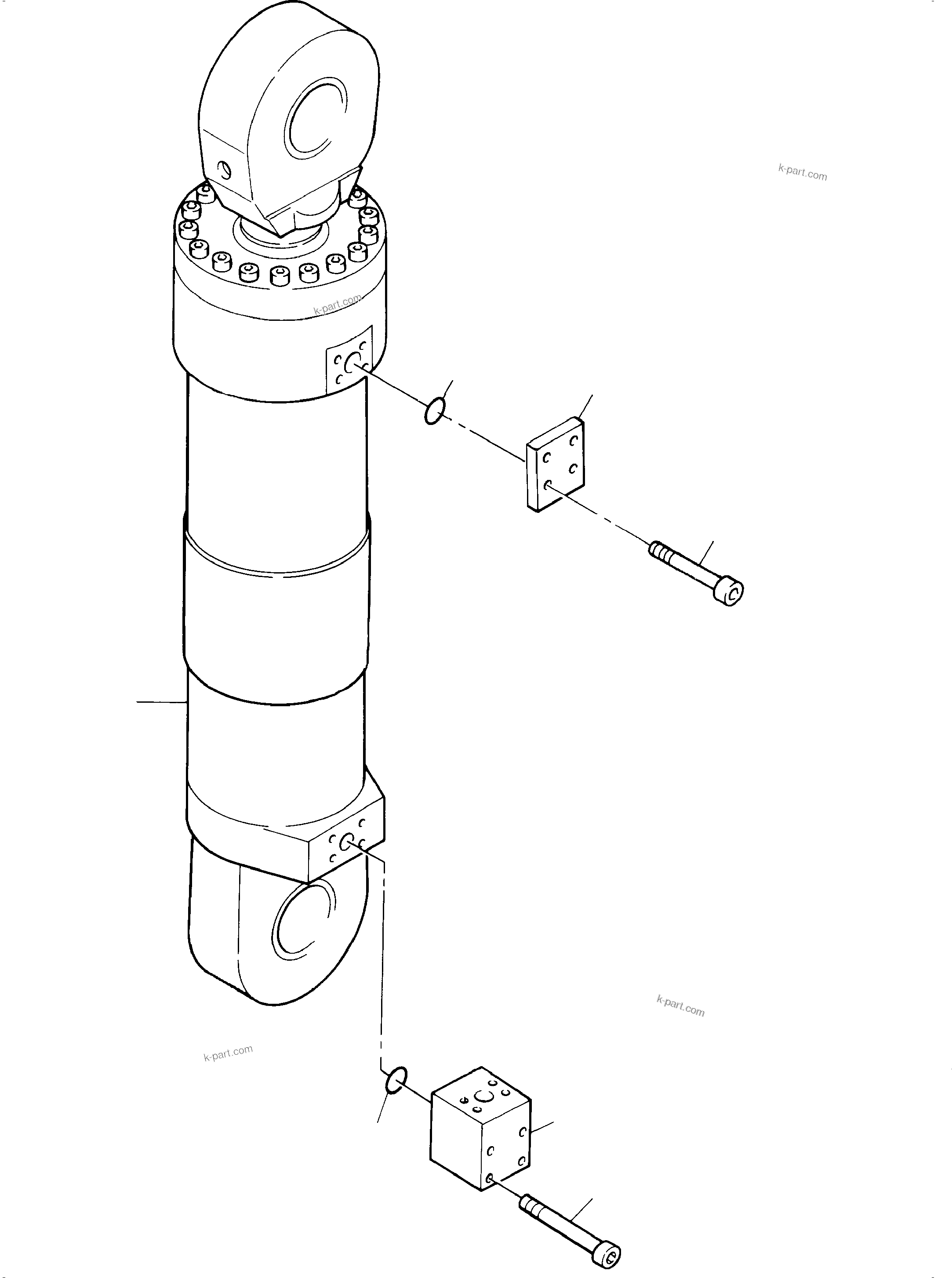 k-part.com

k-part.com

k-part.com

k-part.com