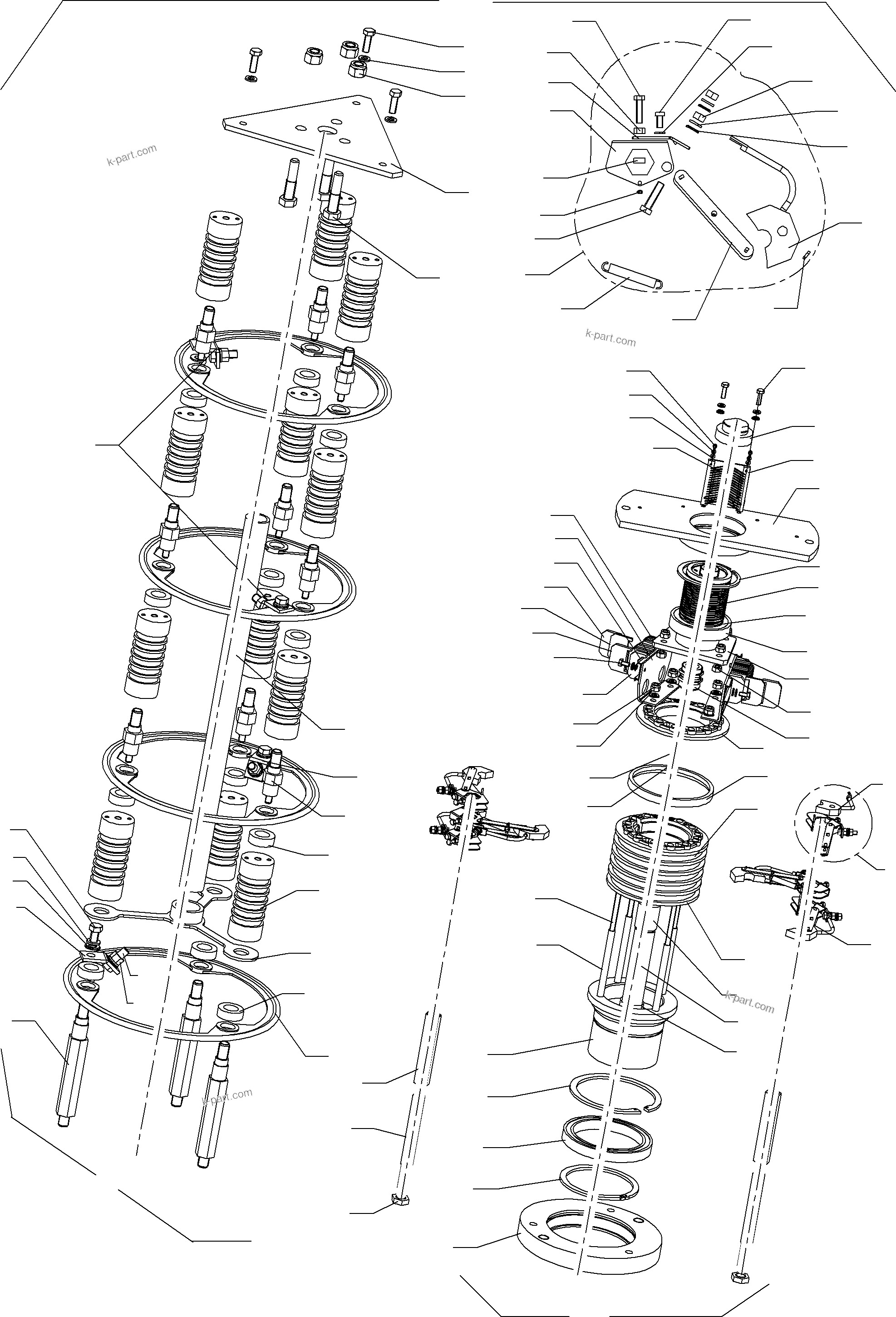 k-part.com

k-part.com

k-part.com

k-part.com