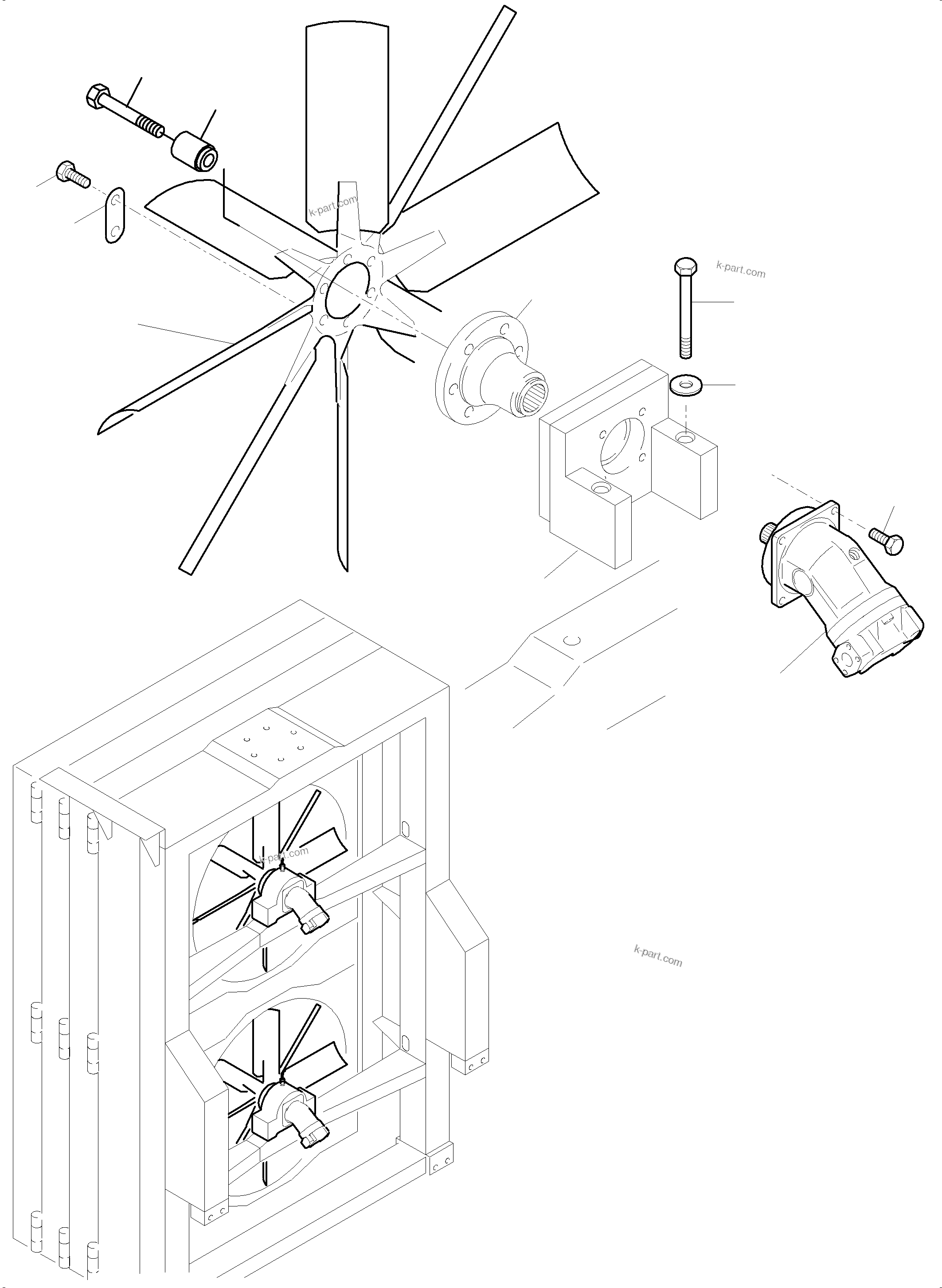 k-part.com
k-part.com
k-part.com
k-part.com