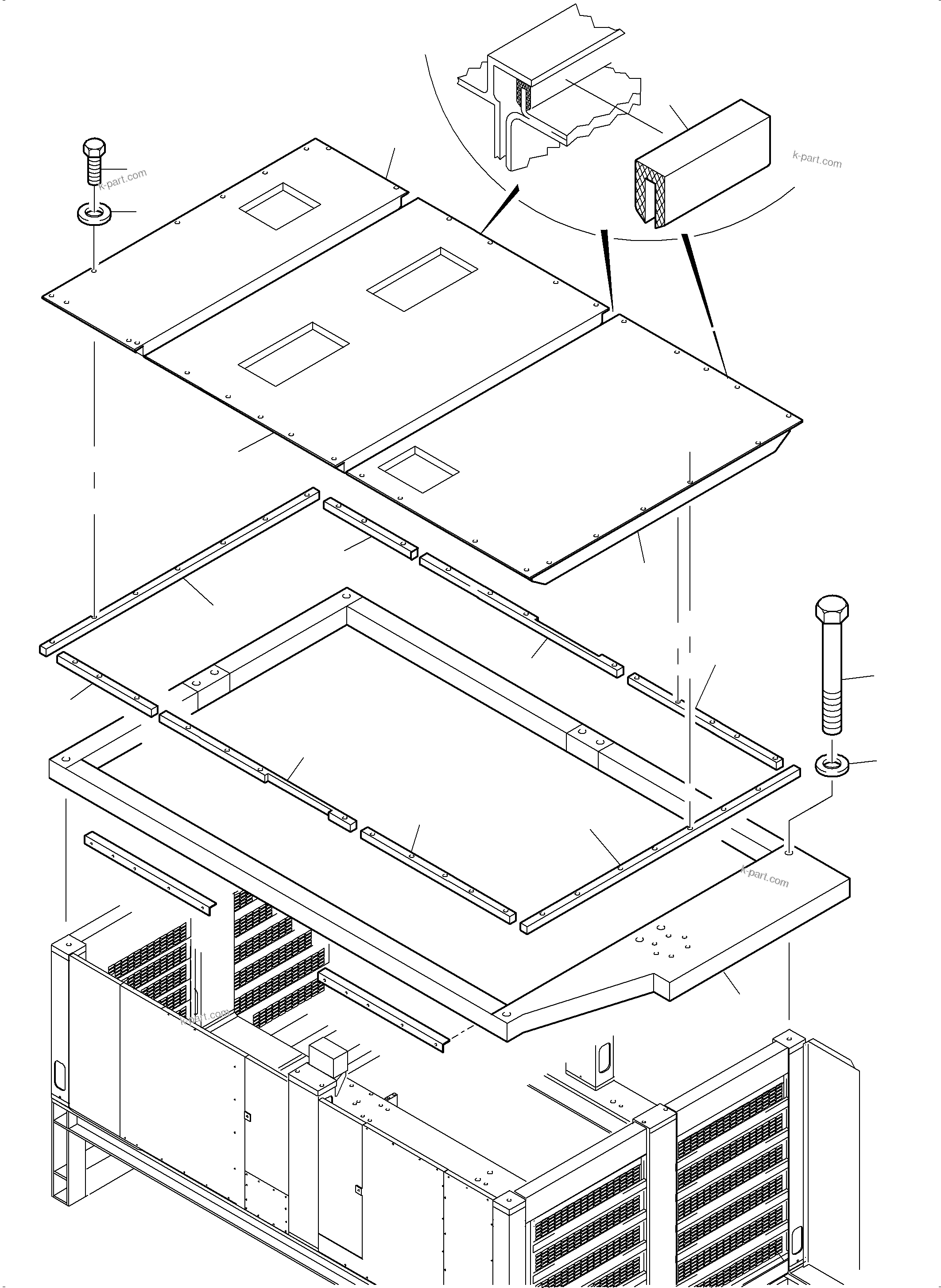 k-part.com

k-part.com

k-part.com

k-part.com