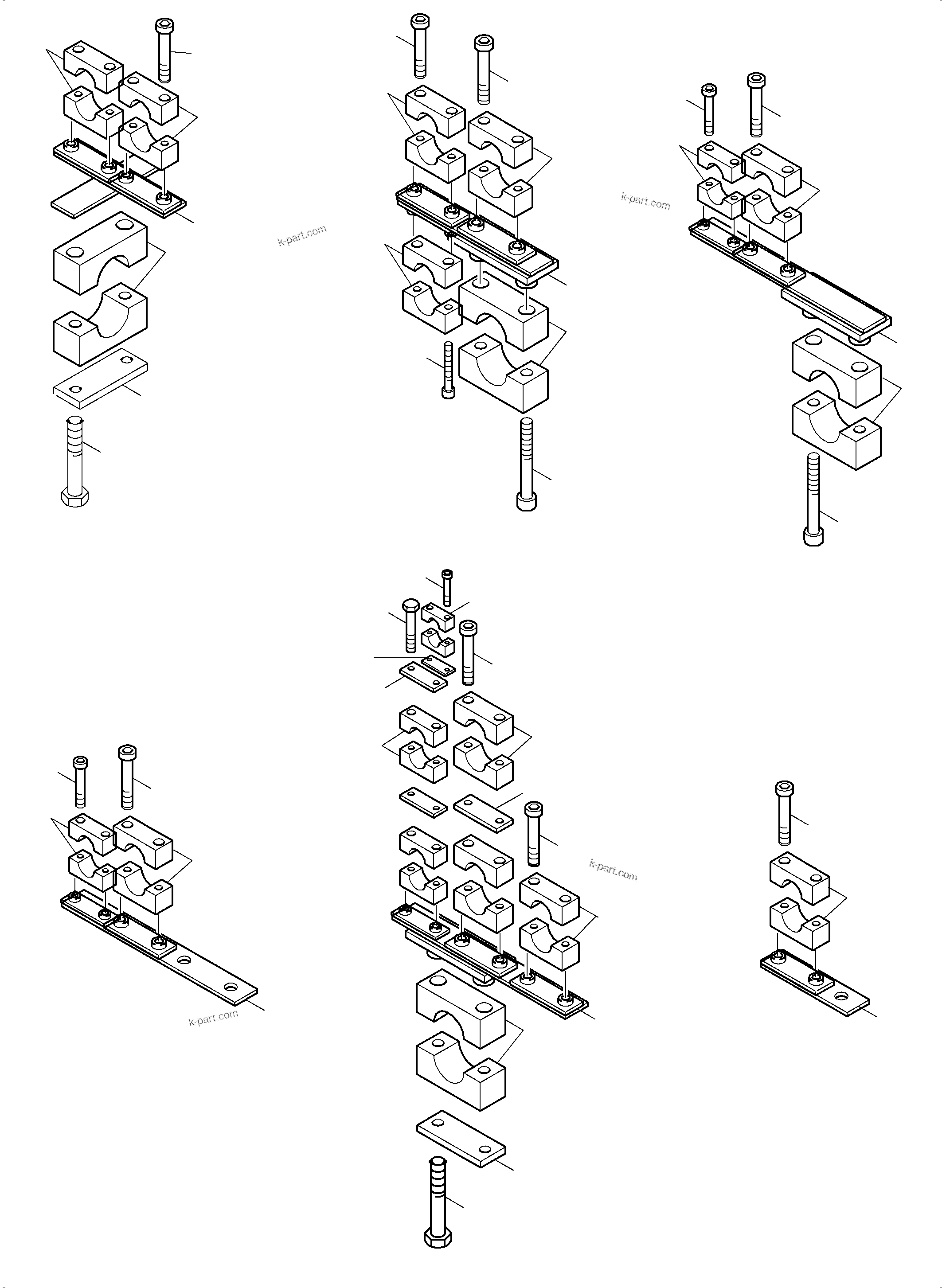 k-part.com

k-part.com

k-part.com

k-part.com