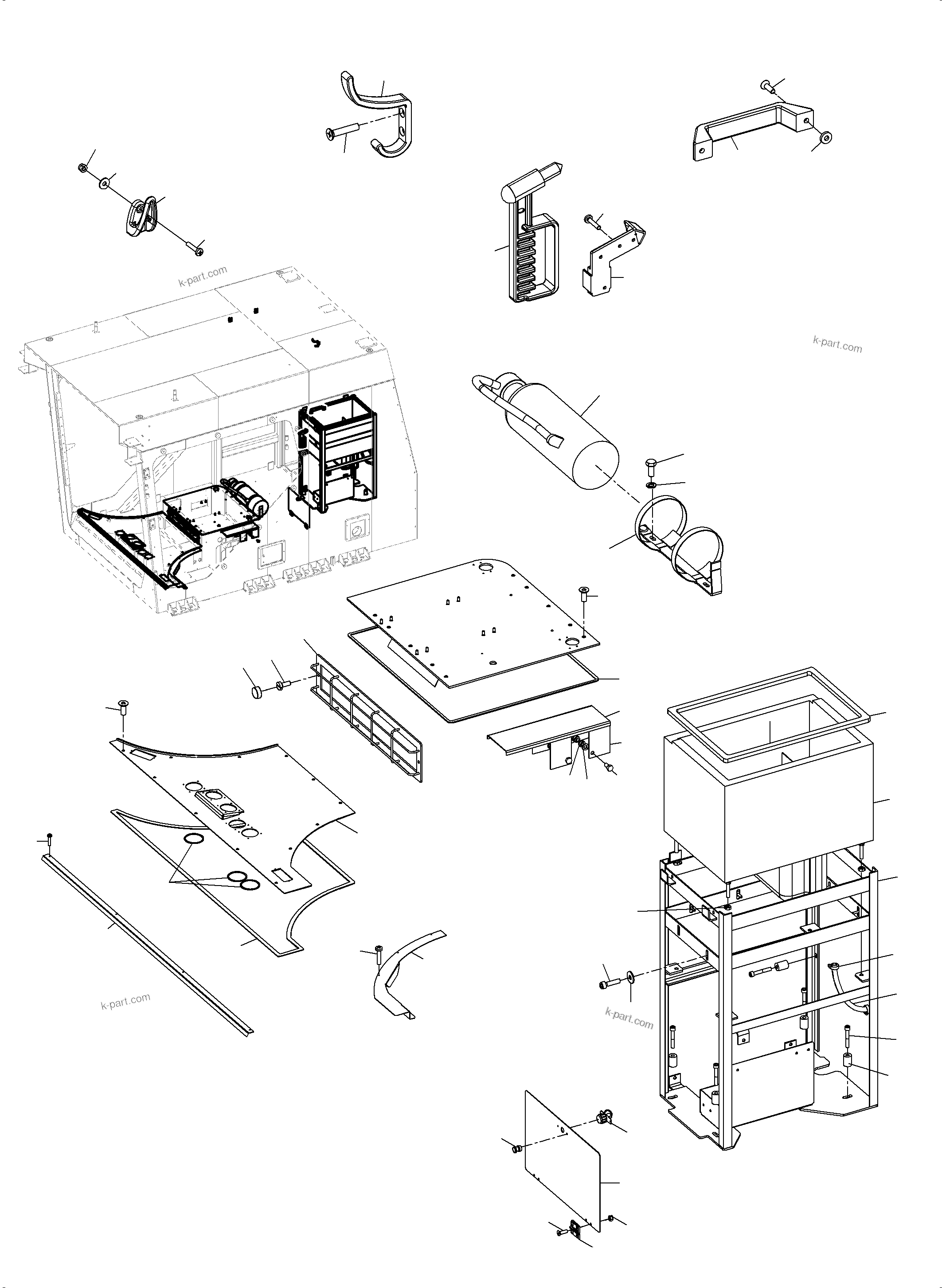 k-part.com

k-part.com

k-part.com

k-part.com