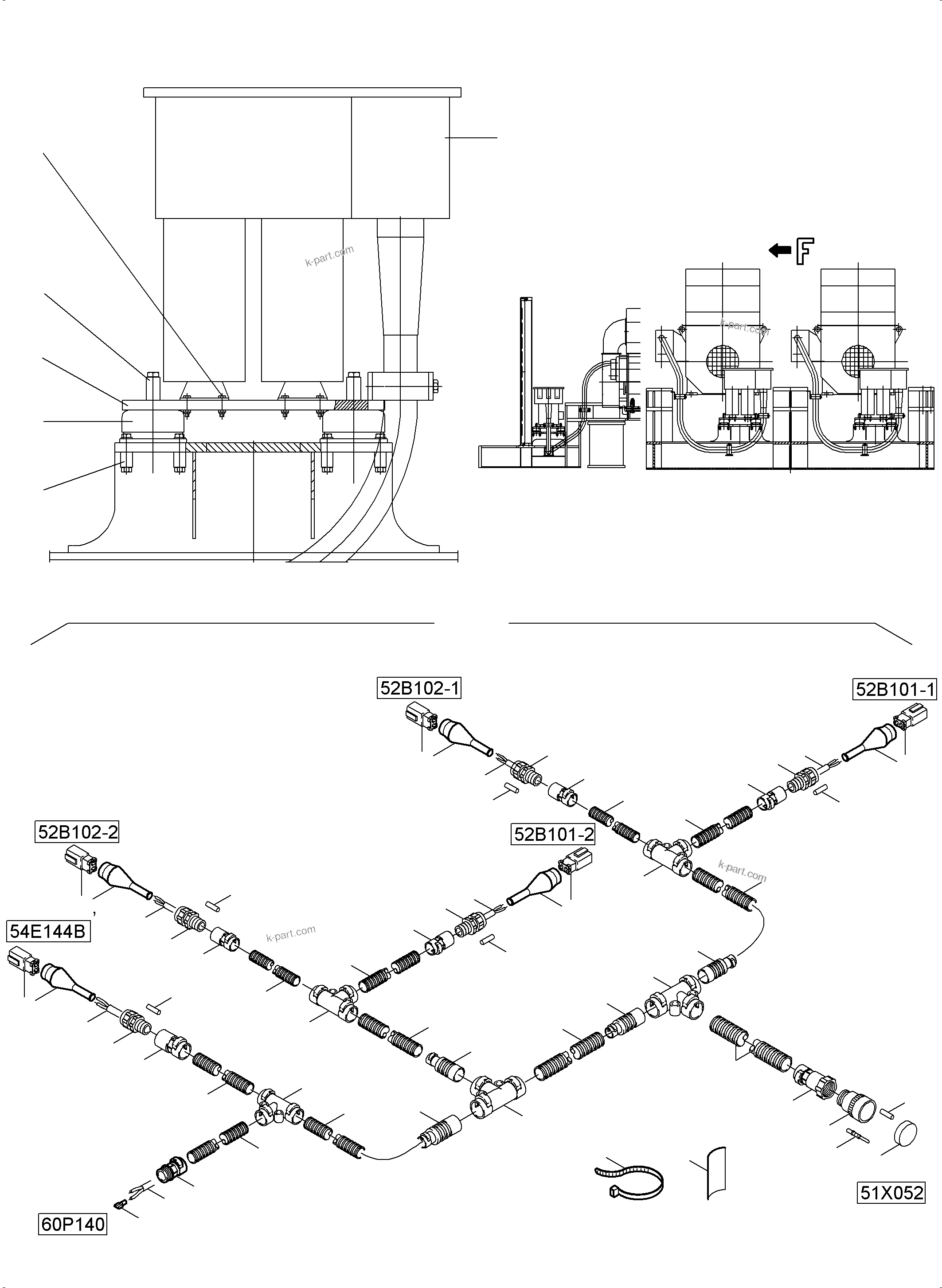 k-part.com

F

k-part.com

52B102-1

52B101-1

52B102-2

52B101-2

k-part.com

54E144B

k-part.com

51X052

60P140