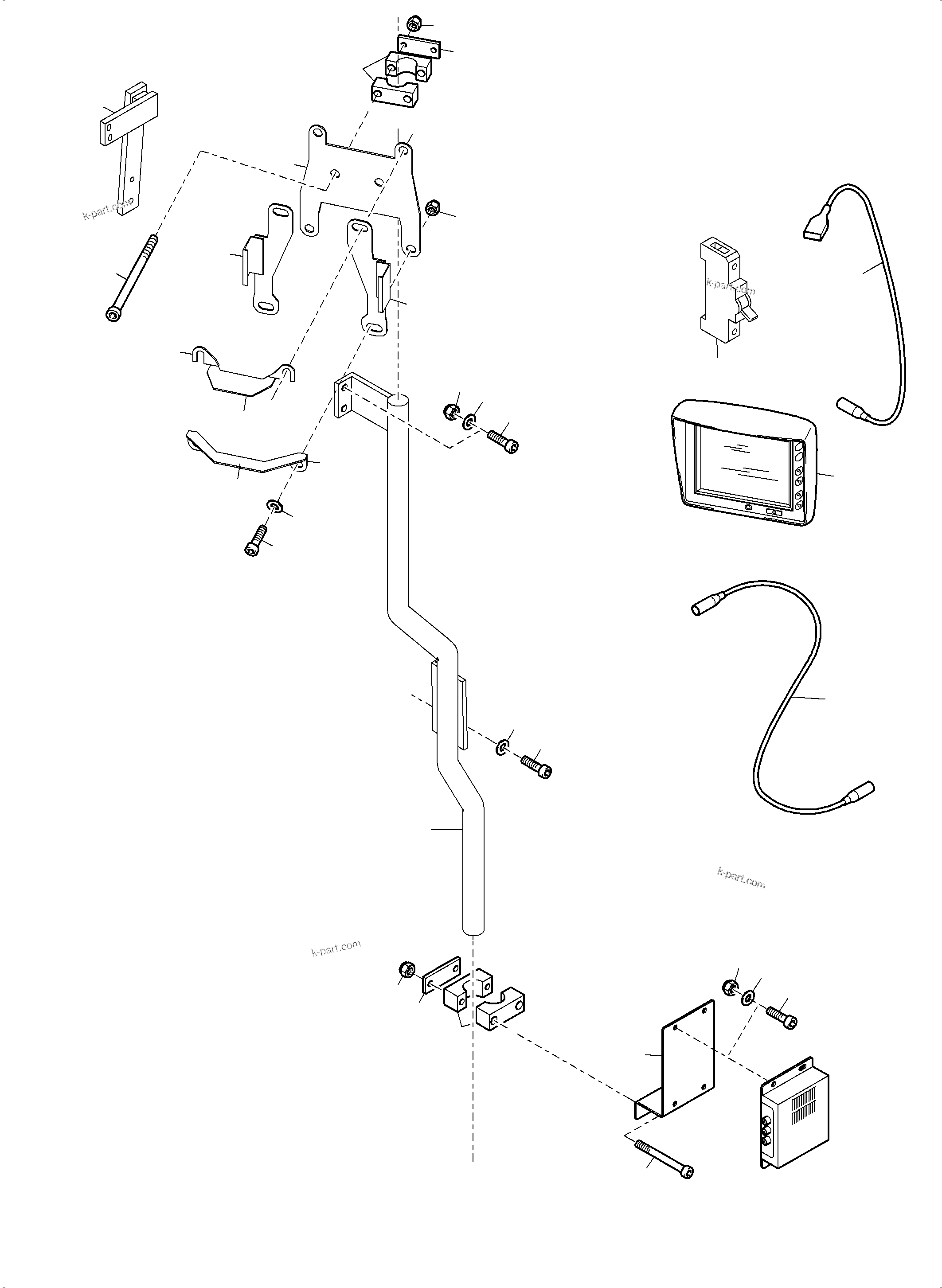 k-part.com

k-part.com

k-part.com

k-part.com