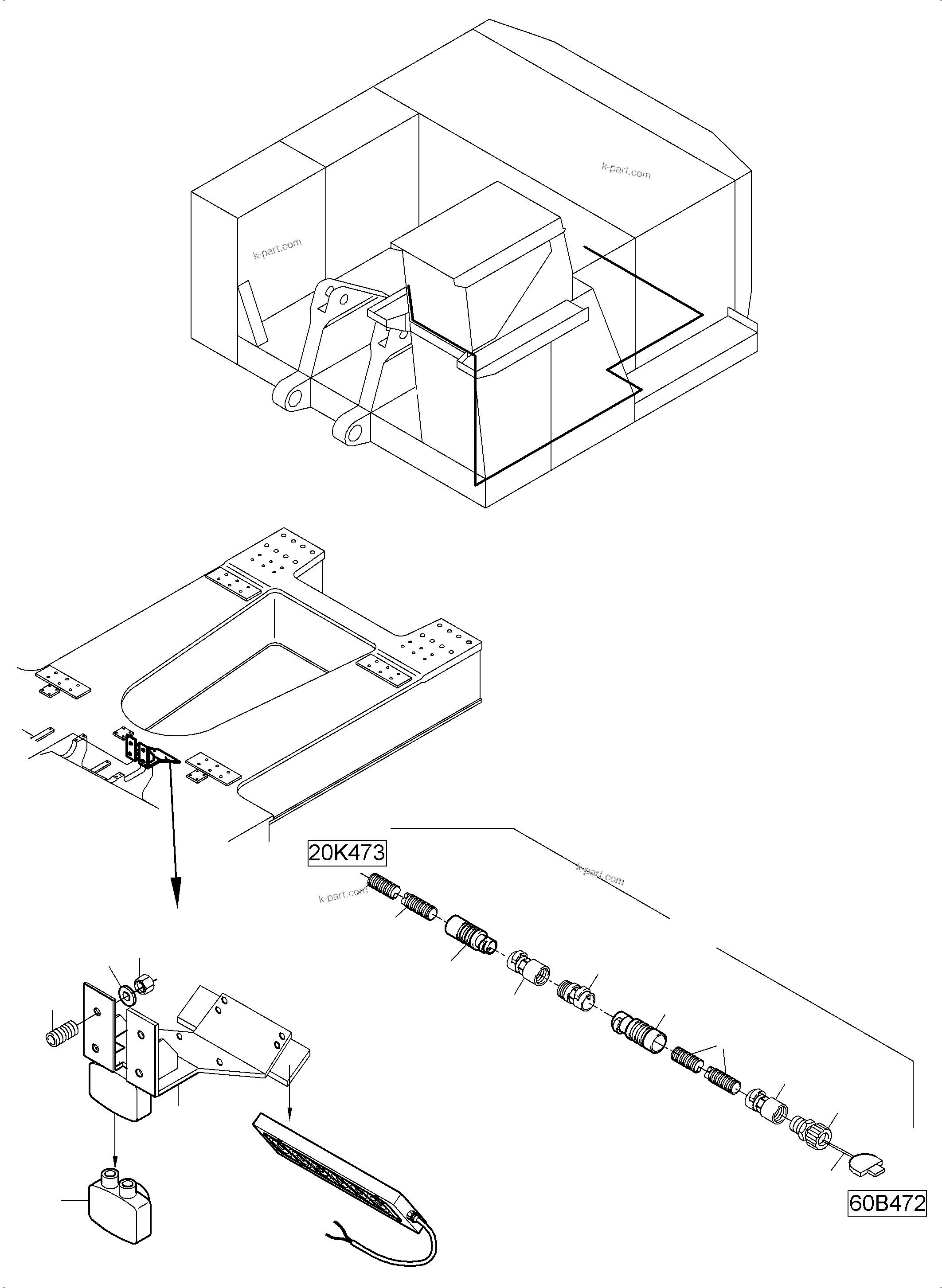 k-part.com

k-part.com

20K473

k-part.com

k-part.com

60B472