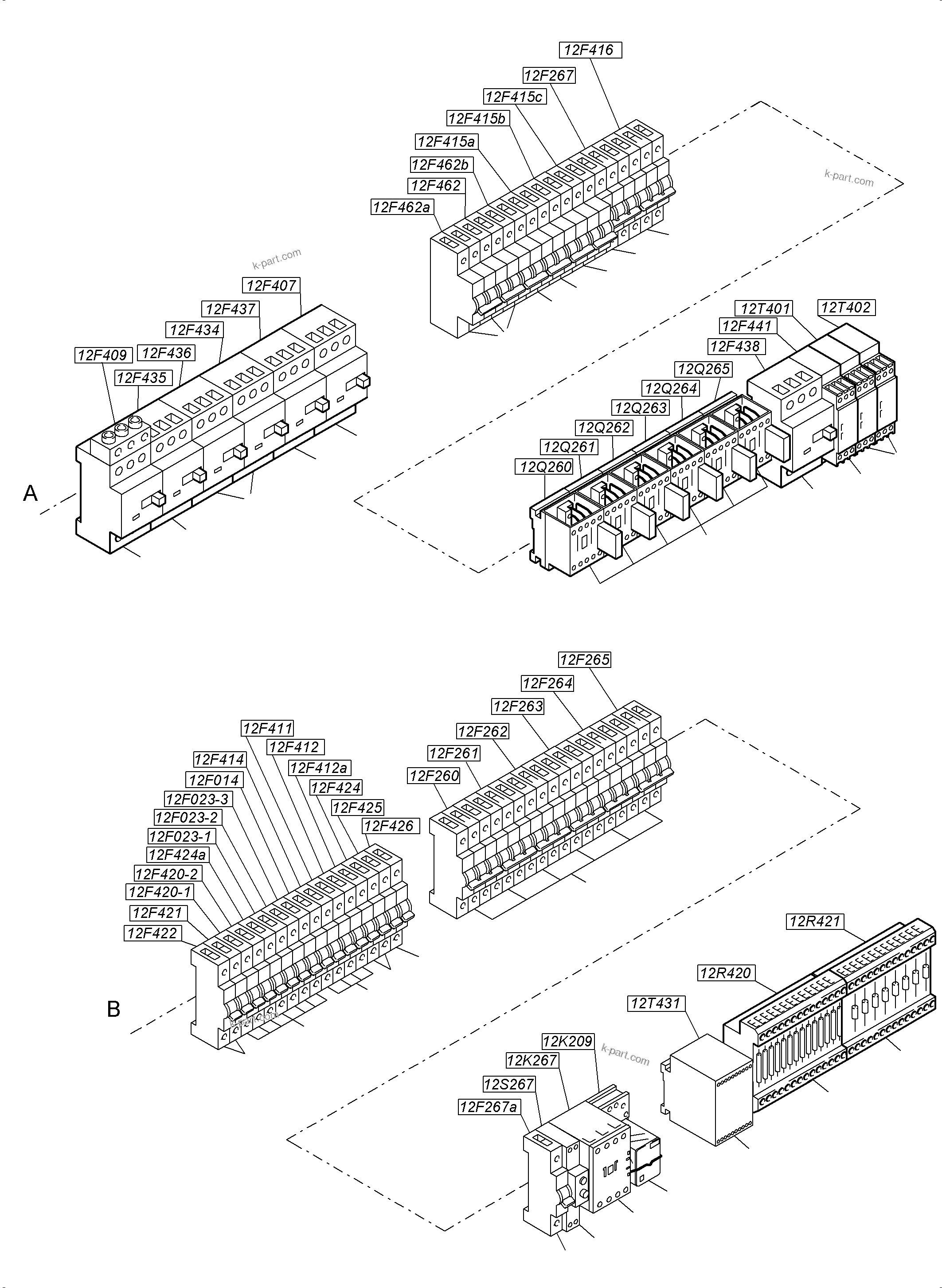 12F416
12F267
12F415c
12F415b
12F415a
12F462b
12F462
12F462a
k-part.com
k-part.com
12F407
12F437
12F434
12F436
12F409
12F435
A
12T401
12T402
12F441
12F438
12Q265
12Q264
12Q263
12Q262
12Q261
12Q260
12F265
12F264
12F263
12F262
12F261
12F260
12F411
12F412
12F414
12F412a
12F014
12F424
12F023-3
12F425
12F023-2
12F426
12F023-1
12F424a
12F420-2
12F420-1
12F421
12F422
B
k-part.com
12R421
12R420
12T431
12K209
k-part.com
12K267
12S267
12F267a