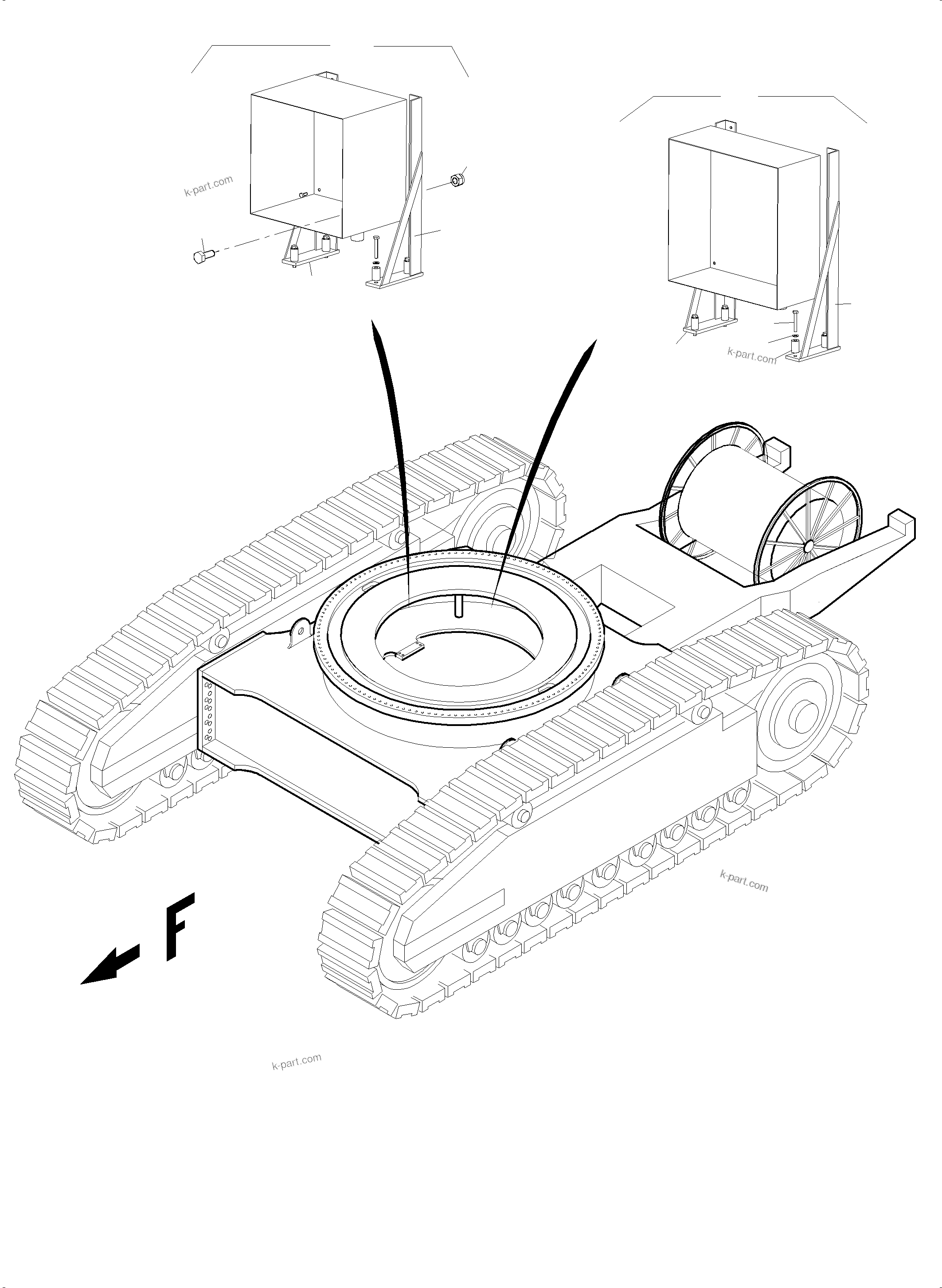 k-part.com

k-part.com

k-part.com

F

k-part.com