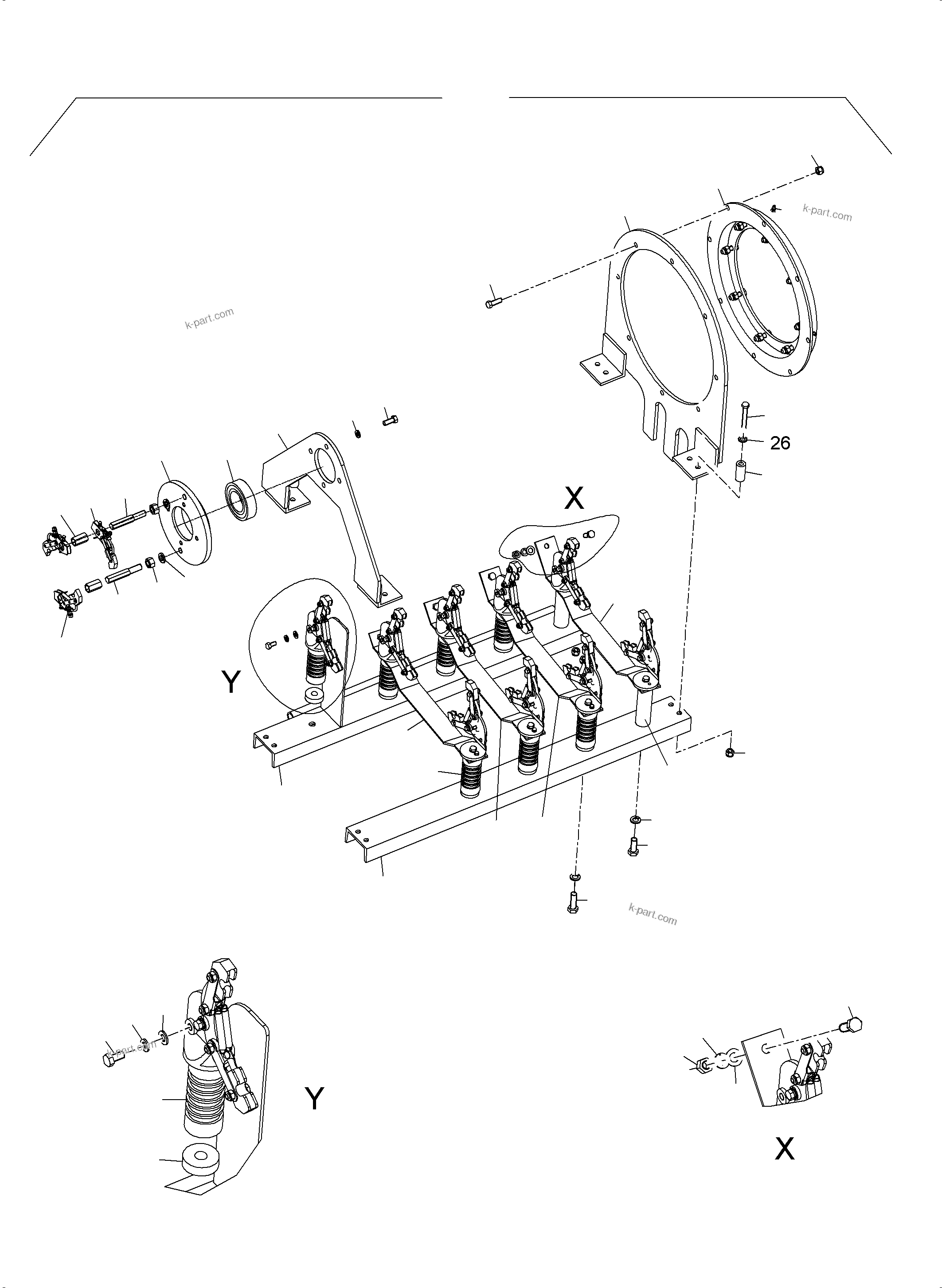 k-part.com

k-part.com

26

X

Y

k-part.com

k-part.com

Y

X