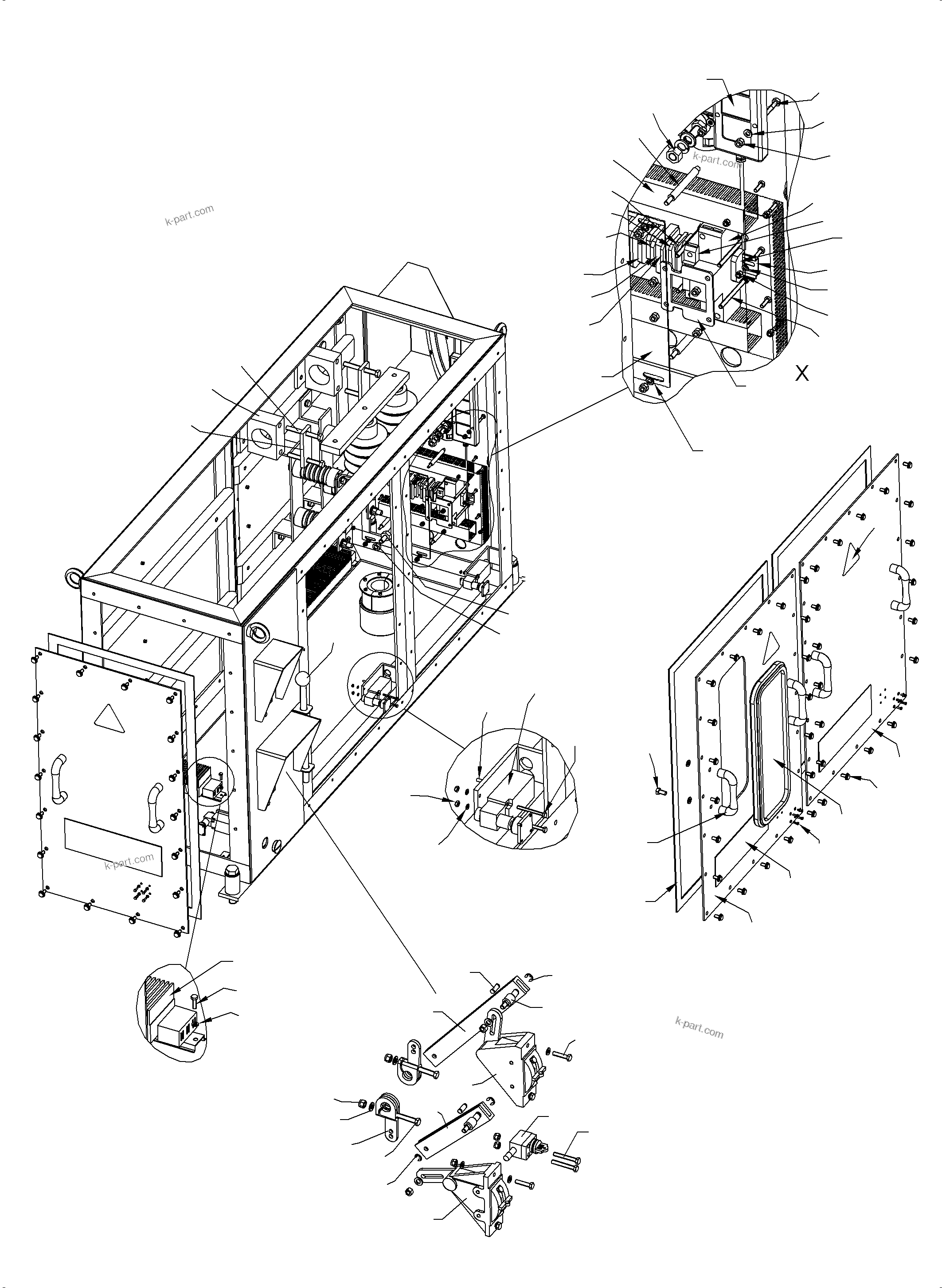 k-part.com

k-part.com

X

k-part.com

k-part.com