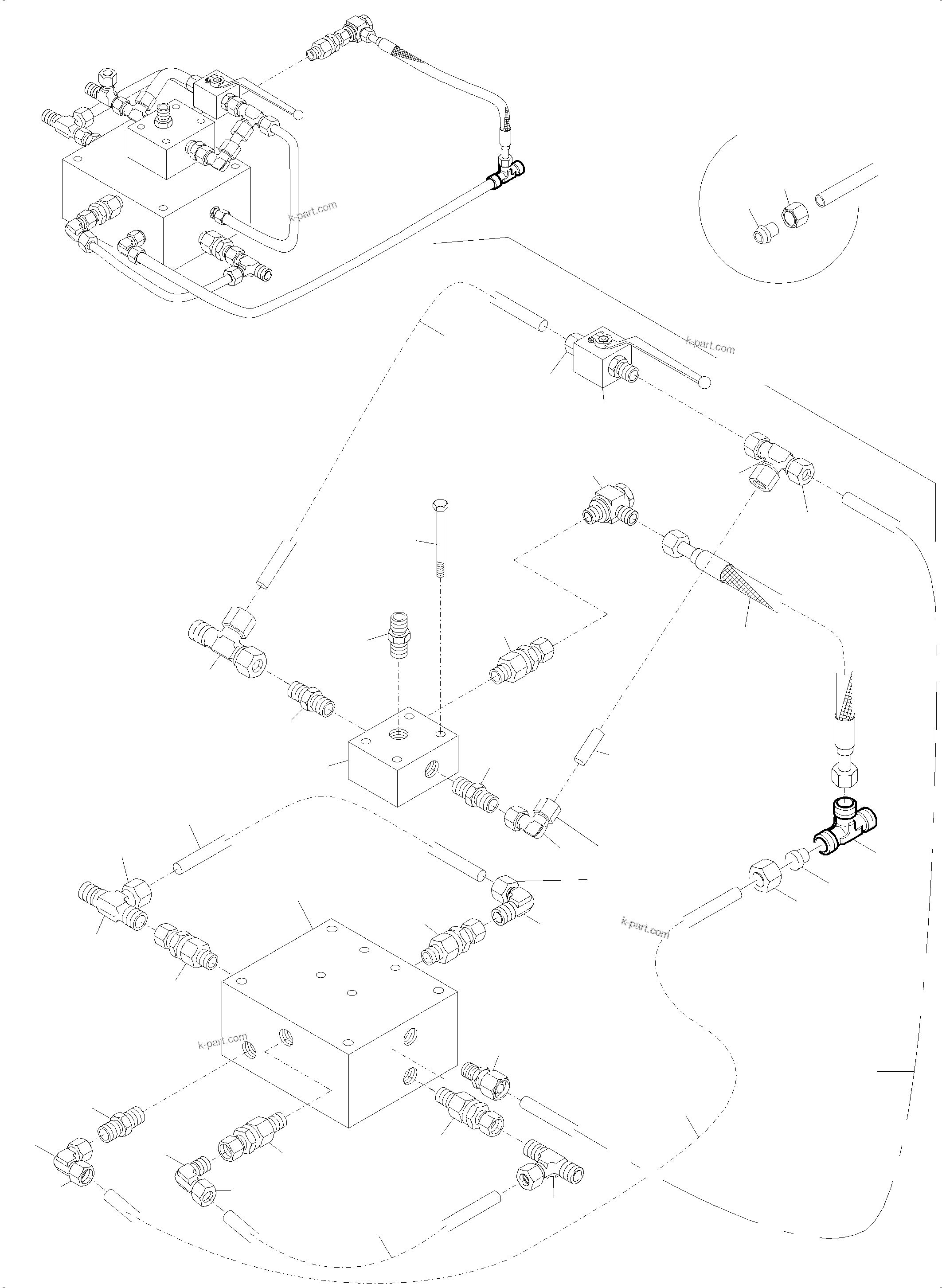 k-part.com

k-part.com

k-part.com

k-part.com