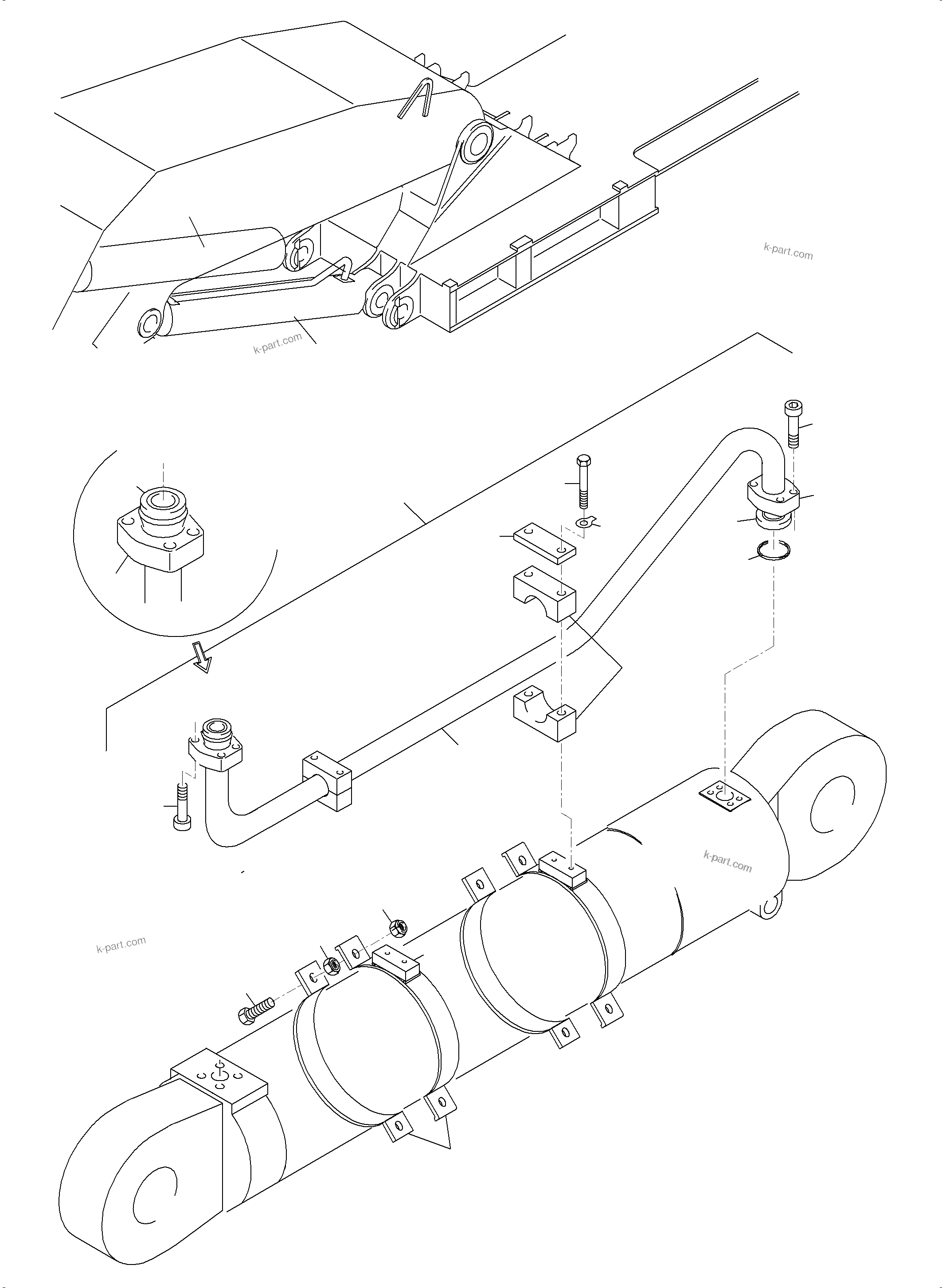 k-part.com

k-part.com

k-part.com

k-part.com