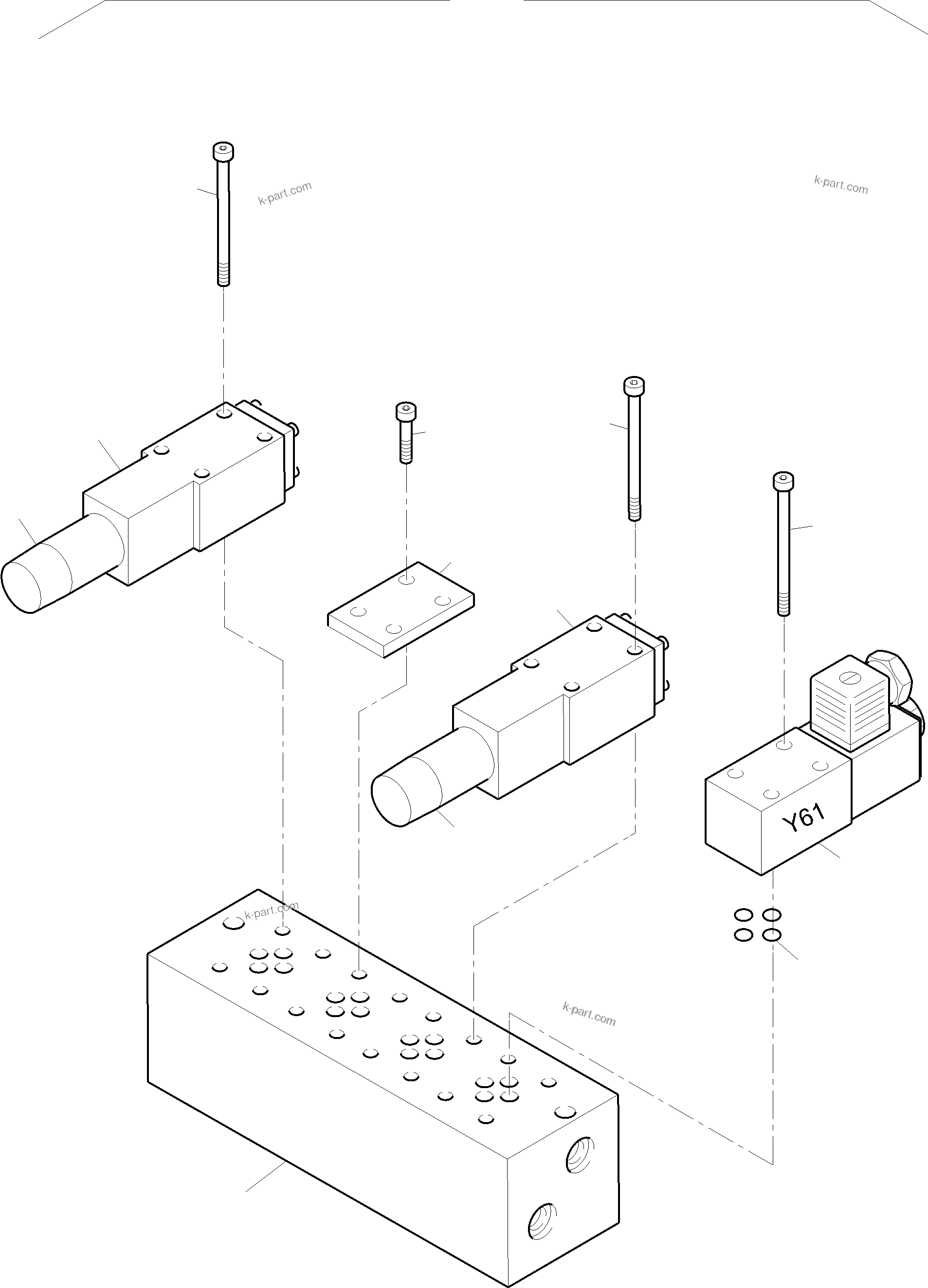 k-part.com

k-part.com

Y61

k-part.com

k-part.com