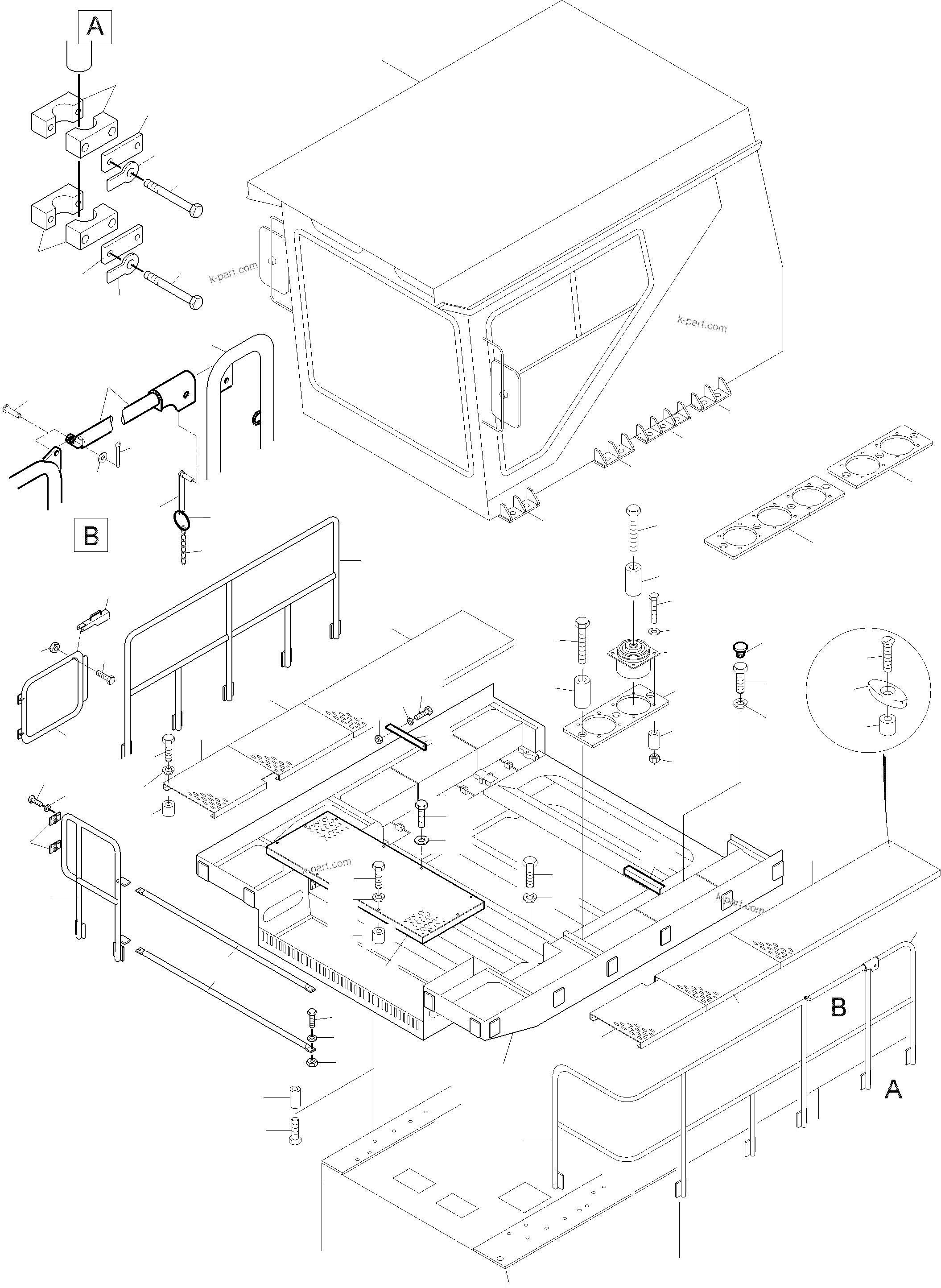 A

k-part.com

k-part.com

B

k-part.com

k-part.com

B

A