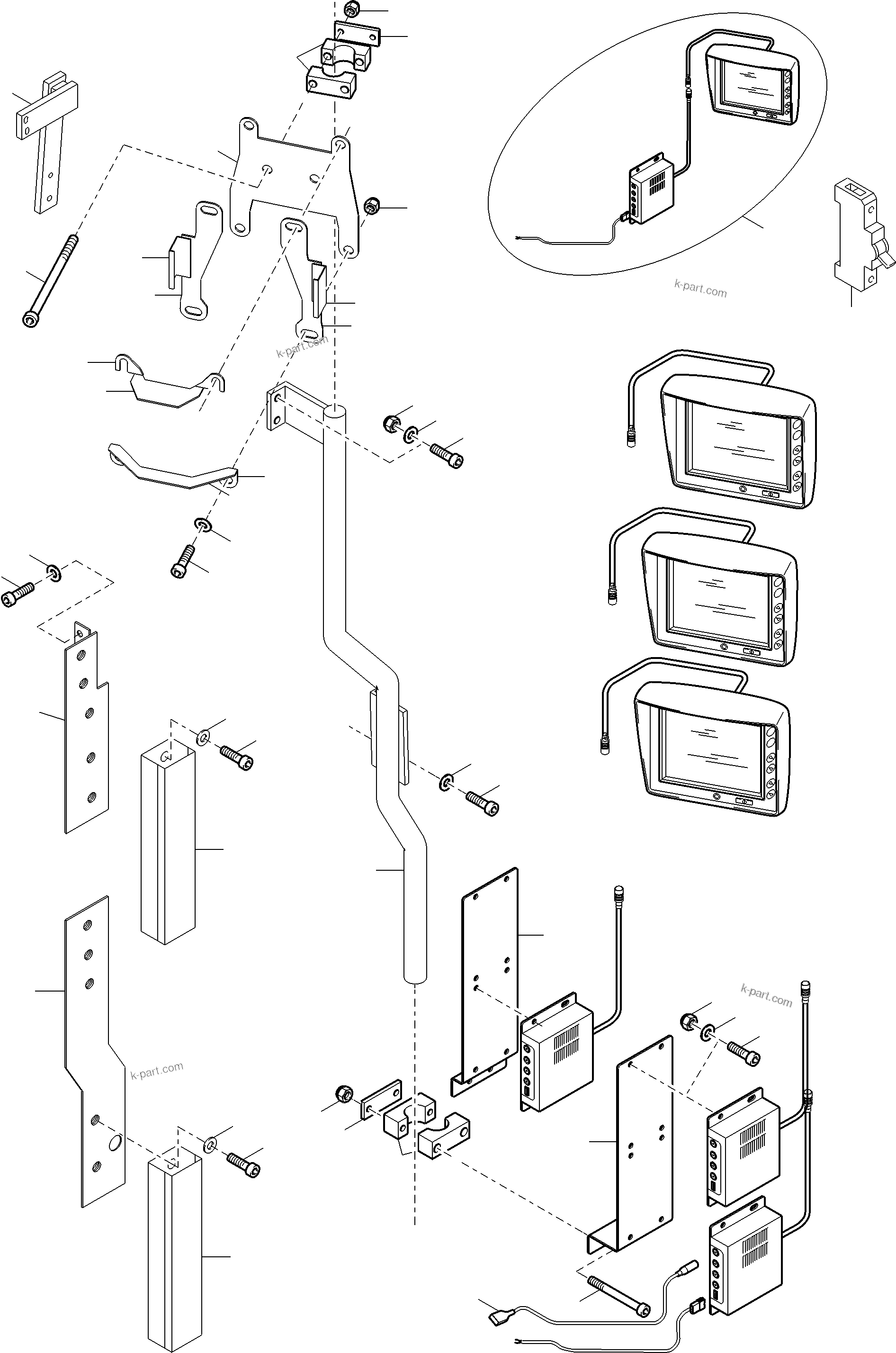 k-part.com

k-part.com

k-part.com

k-part.com