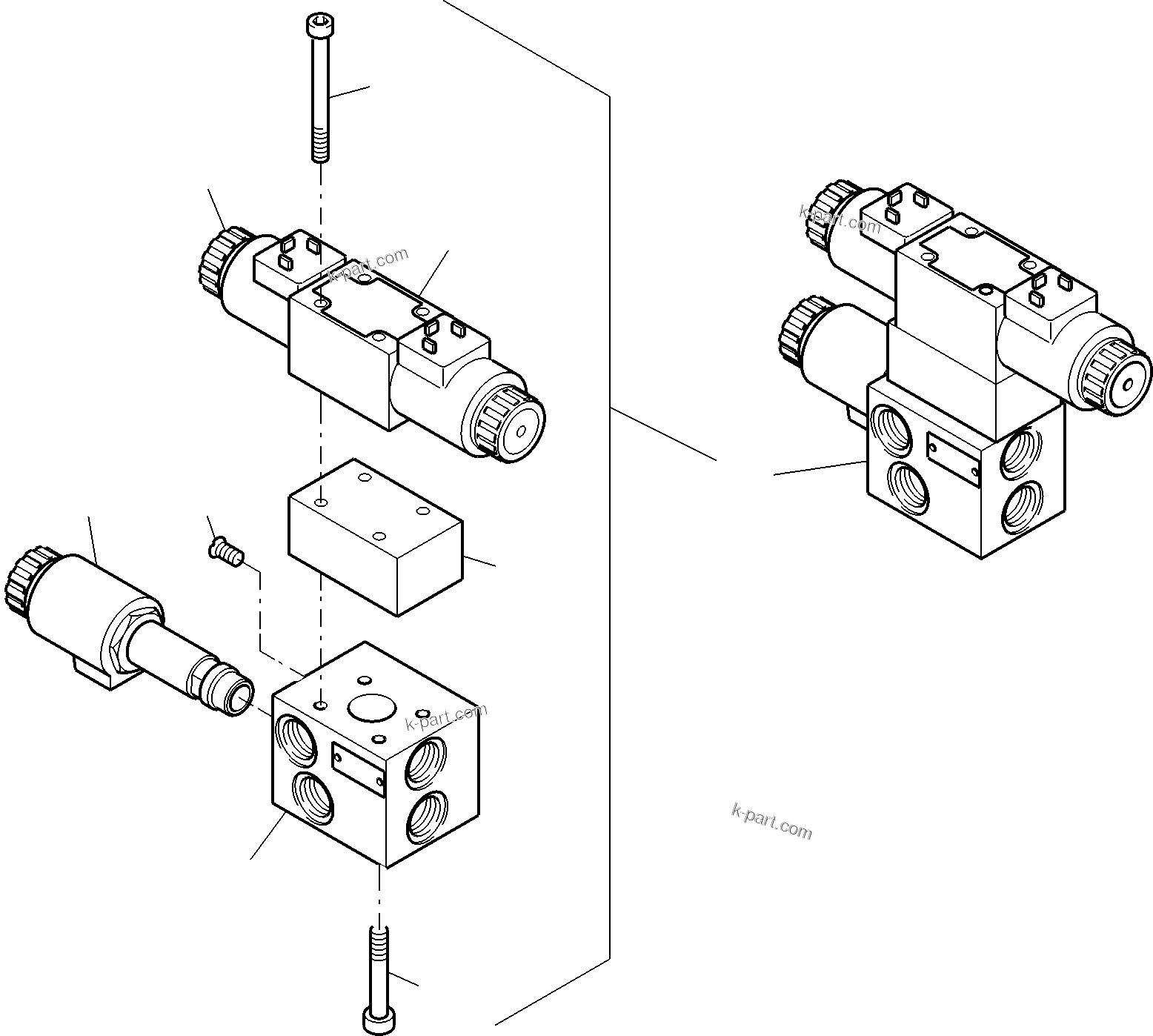 k-part.com
k-part.com
k-part.com
k-part.com