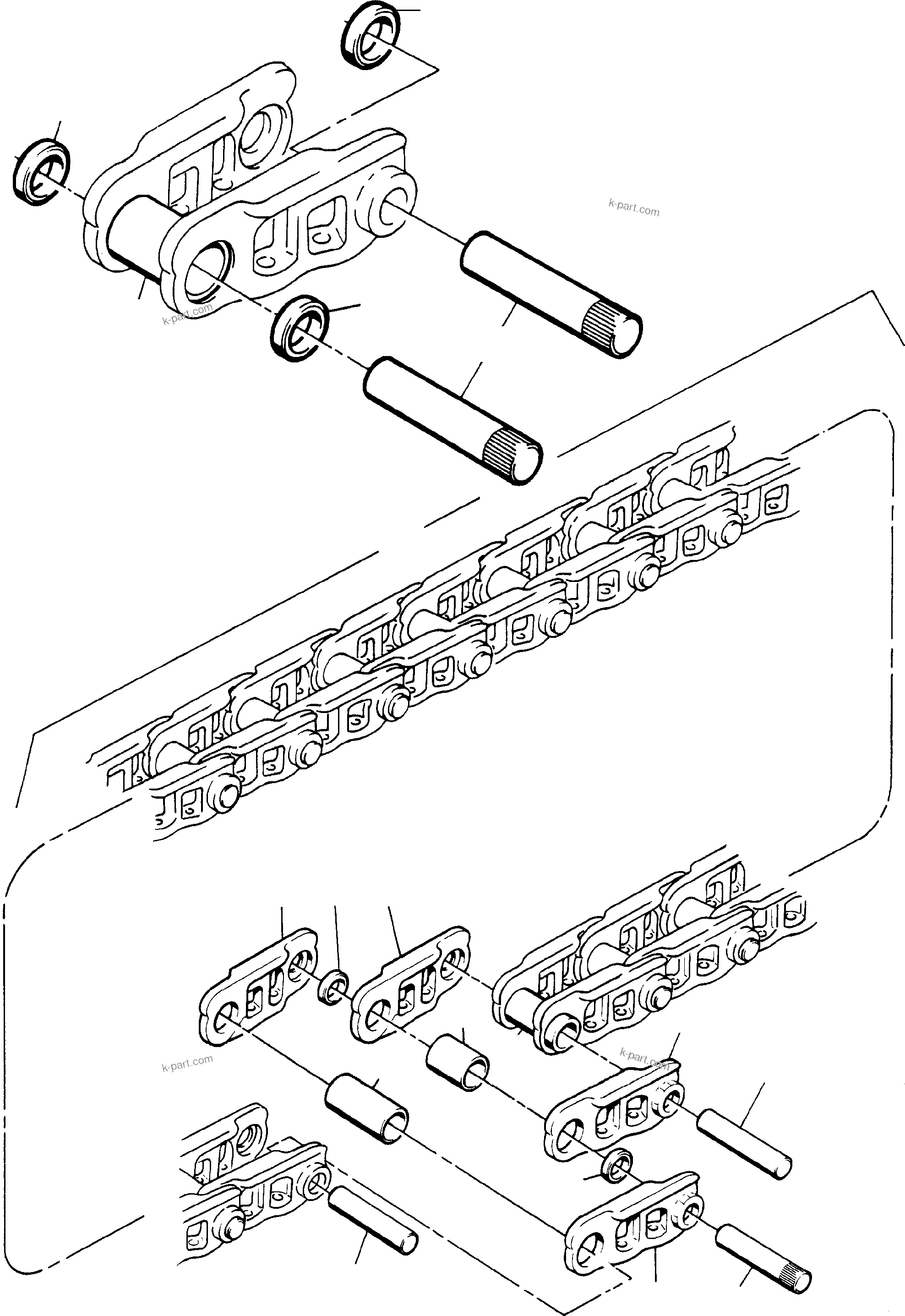 k-part.com

k-part.com

k-part.com

k-part.com