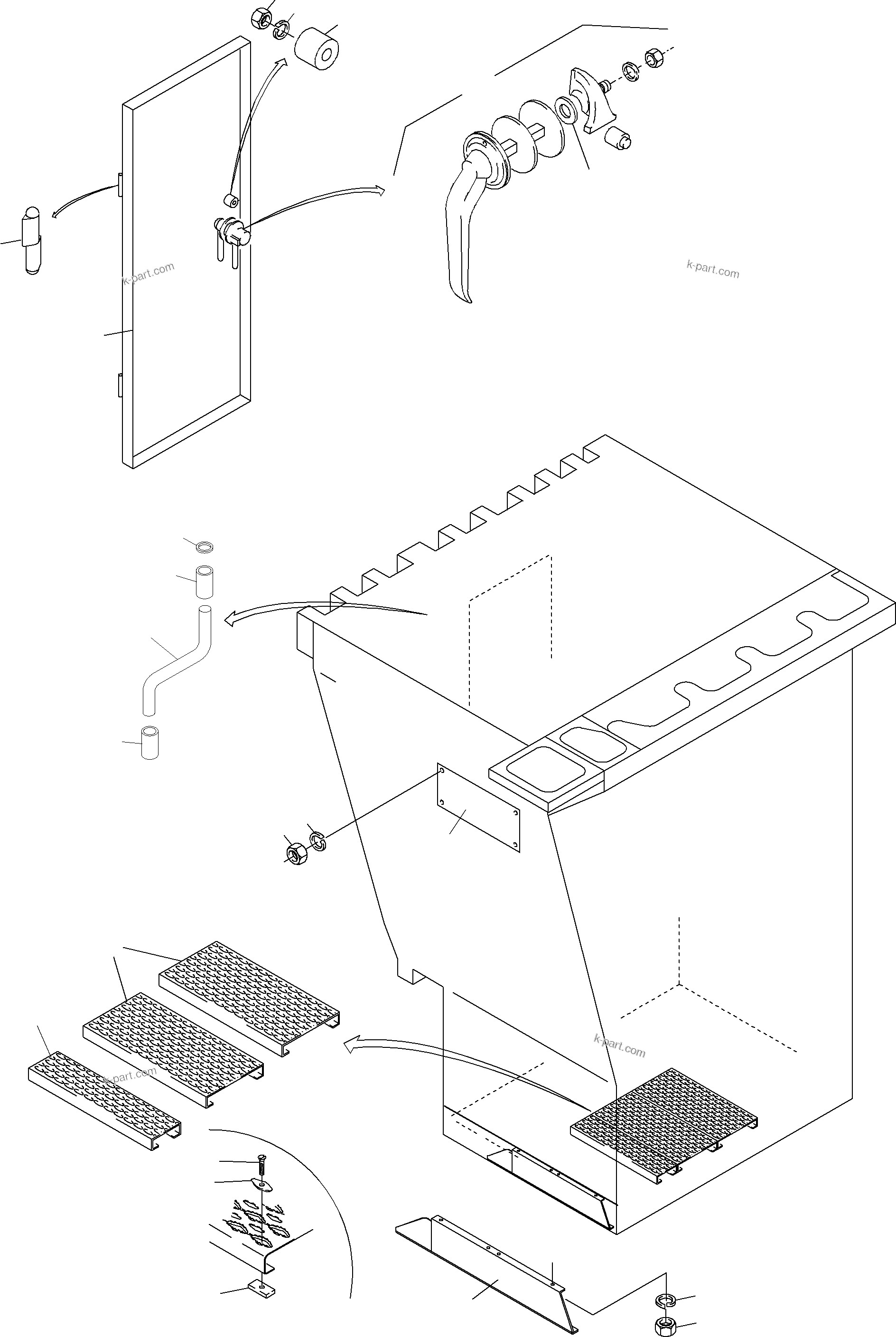 k-part.com

k-part.com

k-part.com

k-part.com