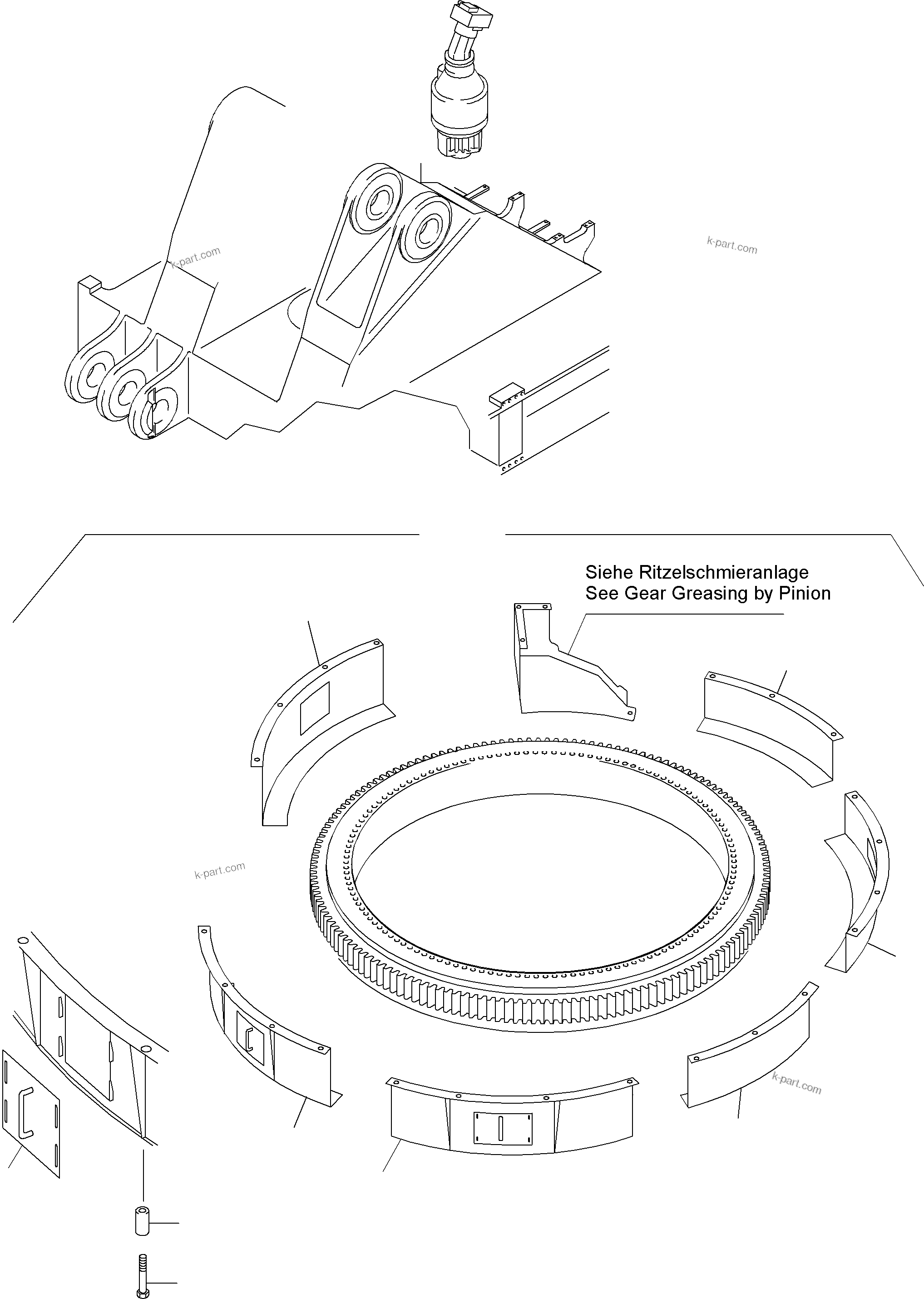 k-part.com

k-part.com

Siehe Ritzelschmieranlage
See Gear Greasing by Pinion

k-part.com

k-part.com