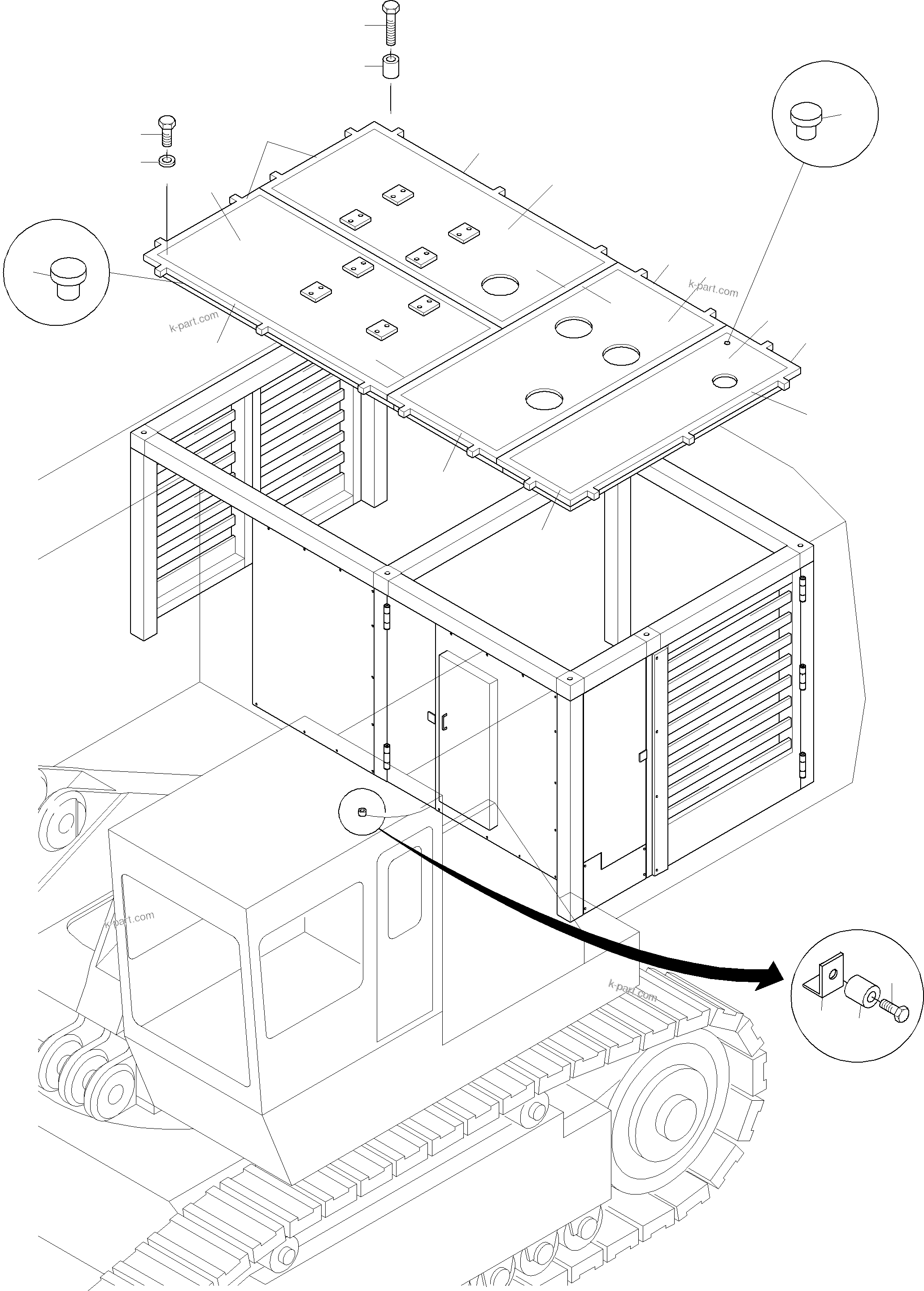 k-part.com
k-part.com
k-part.com
k-part.com