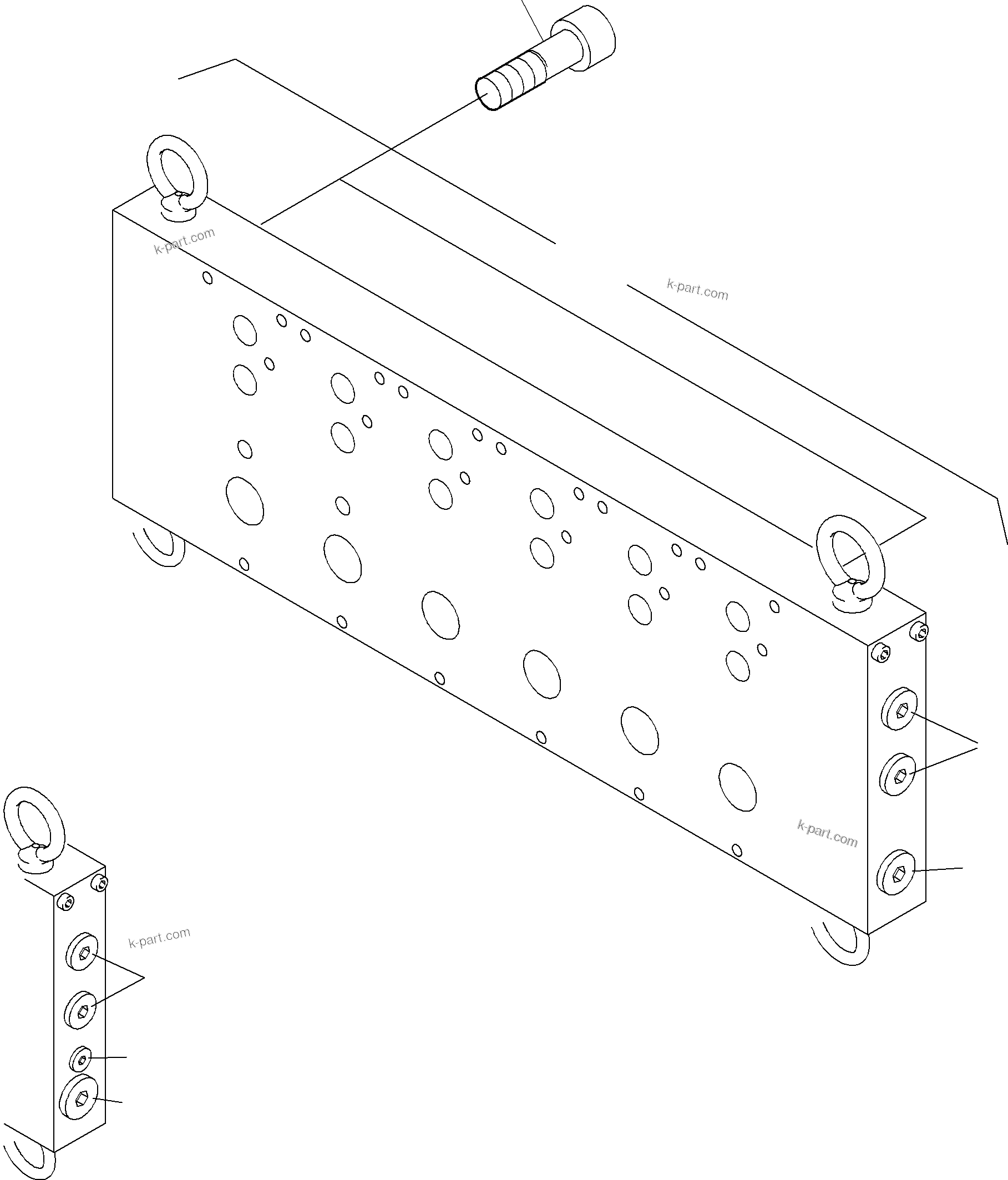 k-part.com

k-part.com

k-part.com

k-part.com