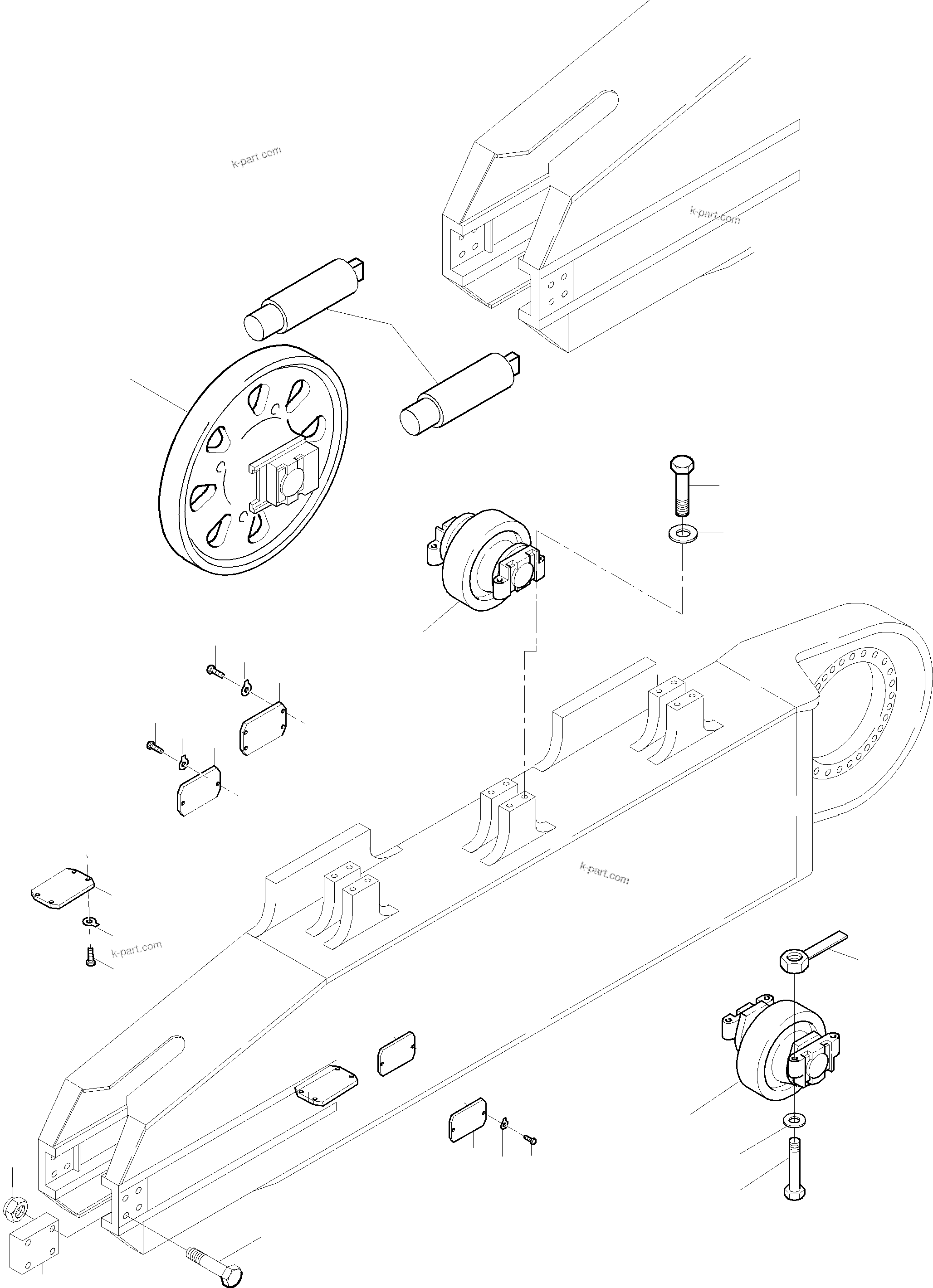 k-part.com

k-part.com

k-part.com

k-part.com