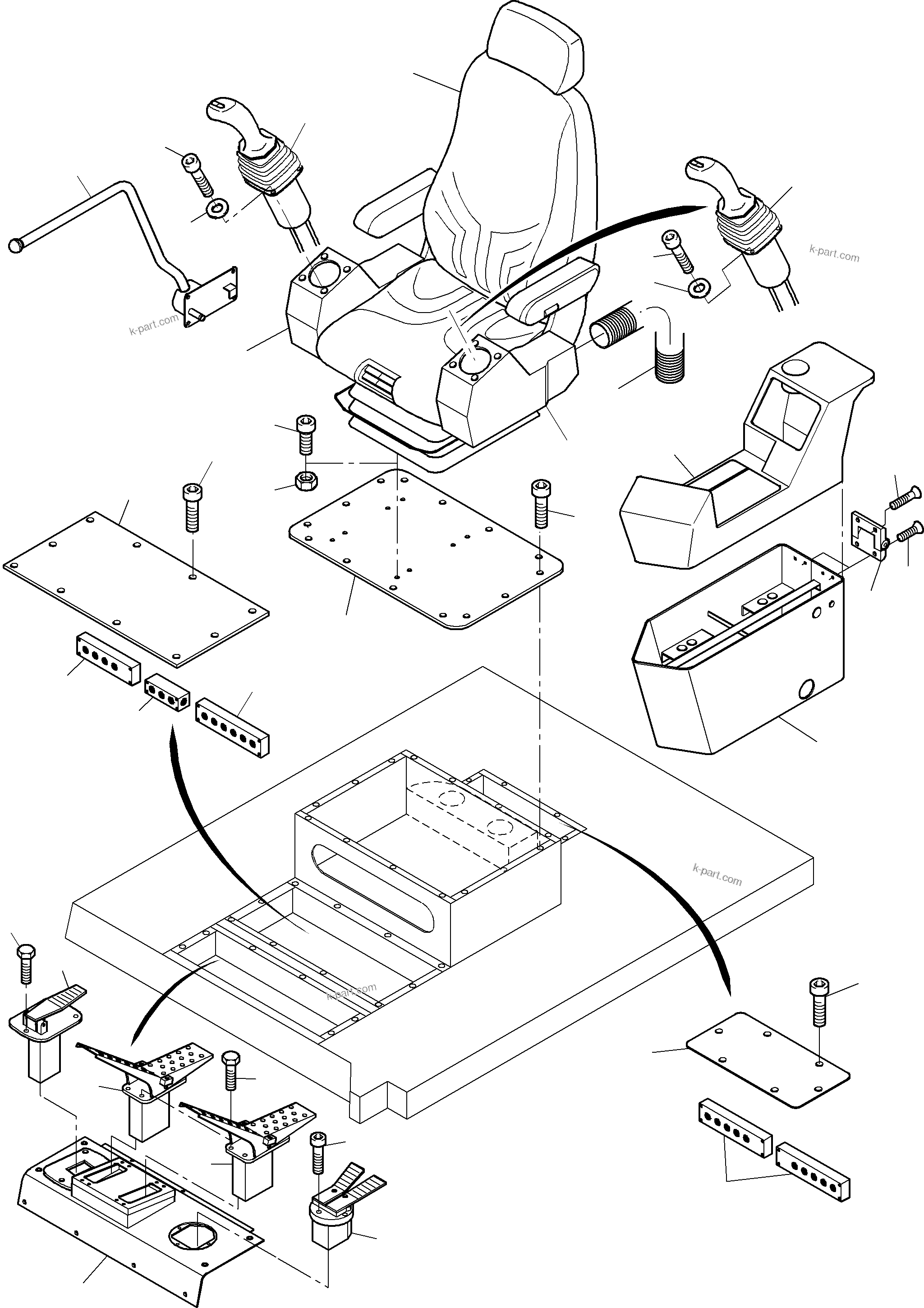 k-part.com

k-part.com

k-part.com

k-part.com