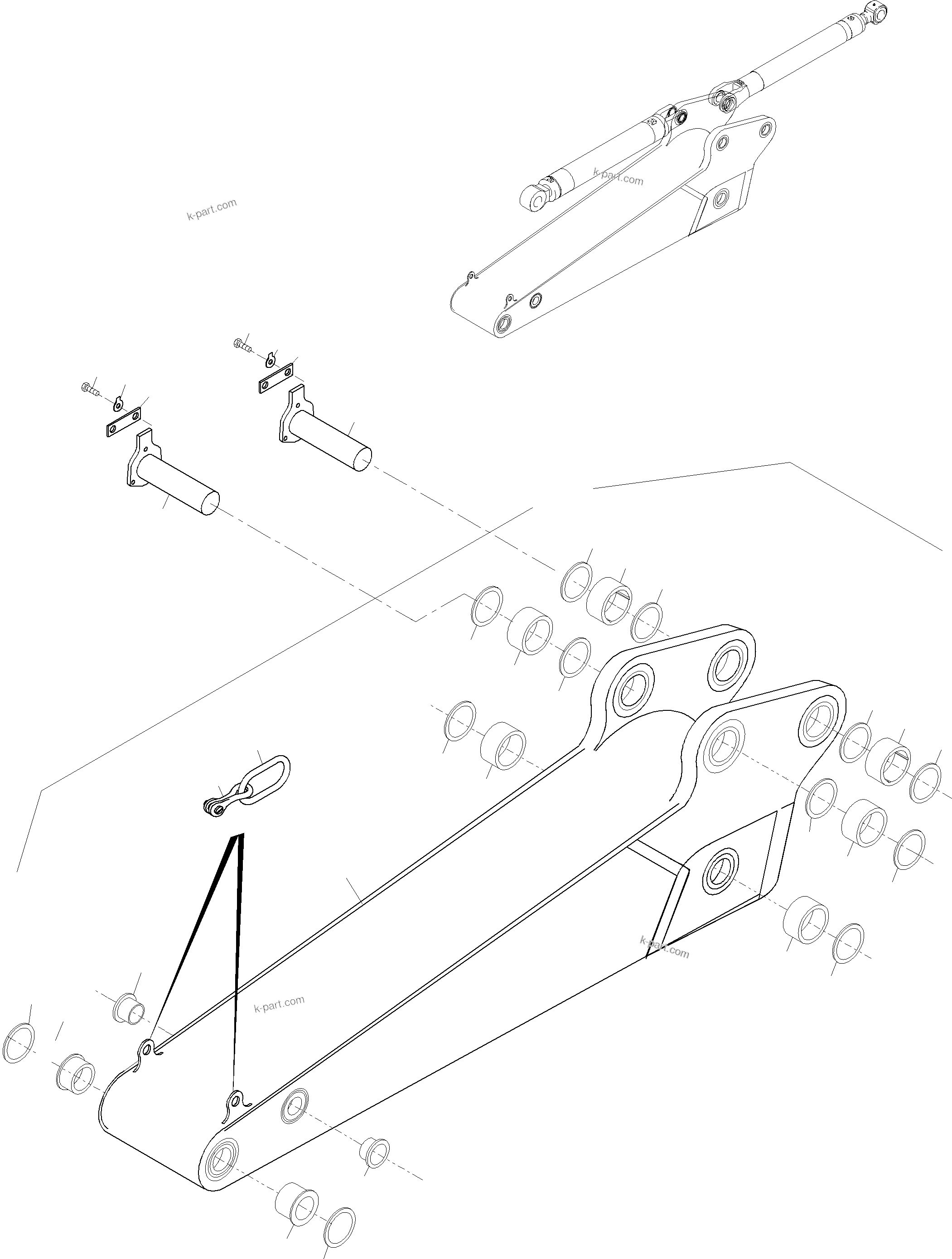 k-part.com

k-part.com

k-part.com

k-part.com