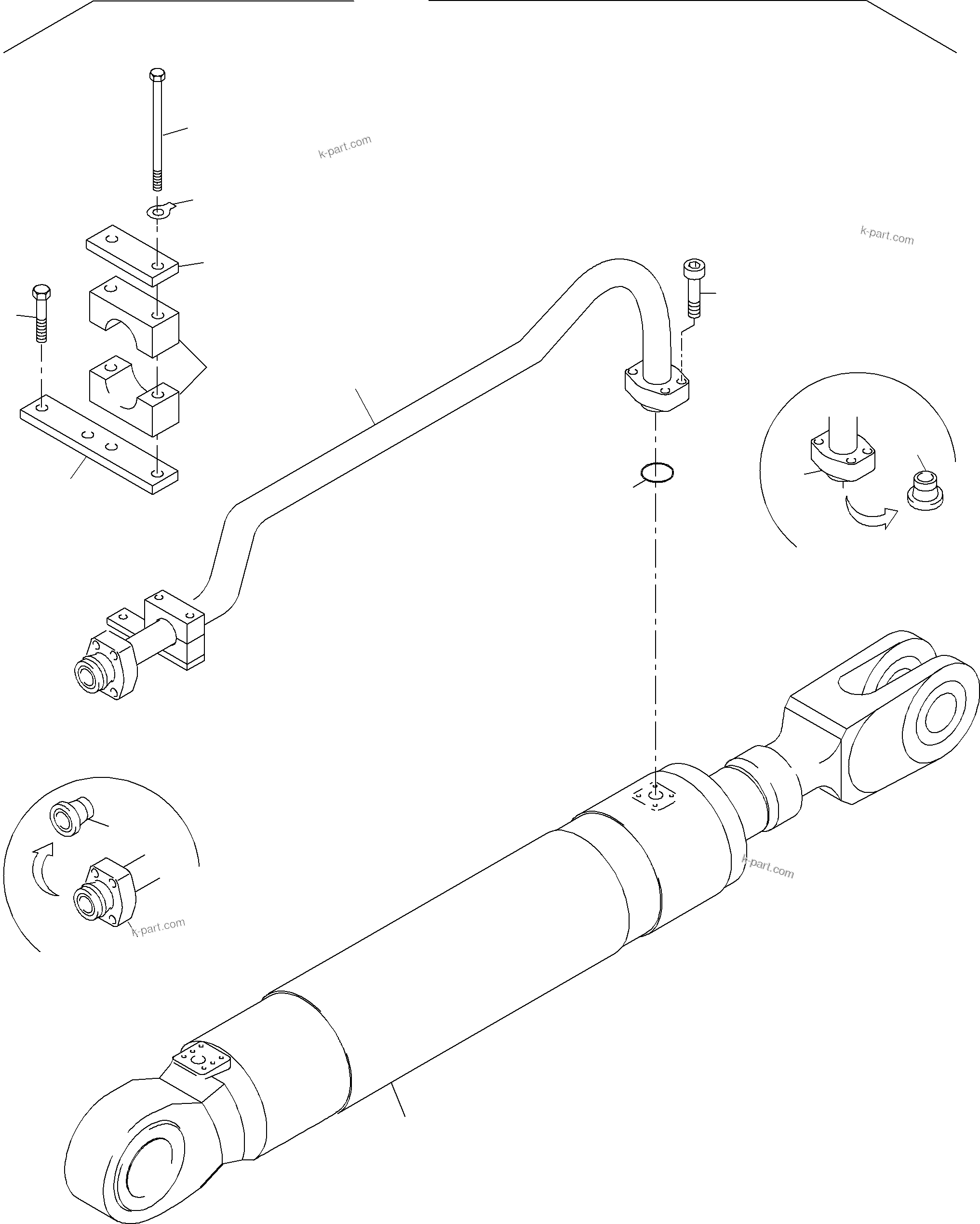 k-part.com

k-part.com

k-part.com

k-part.com