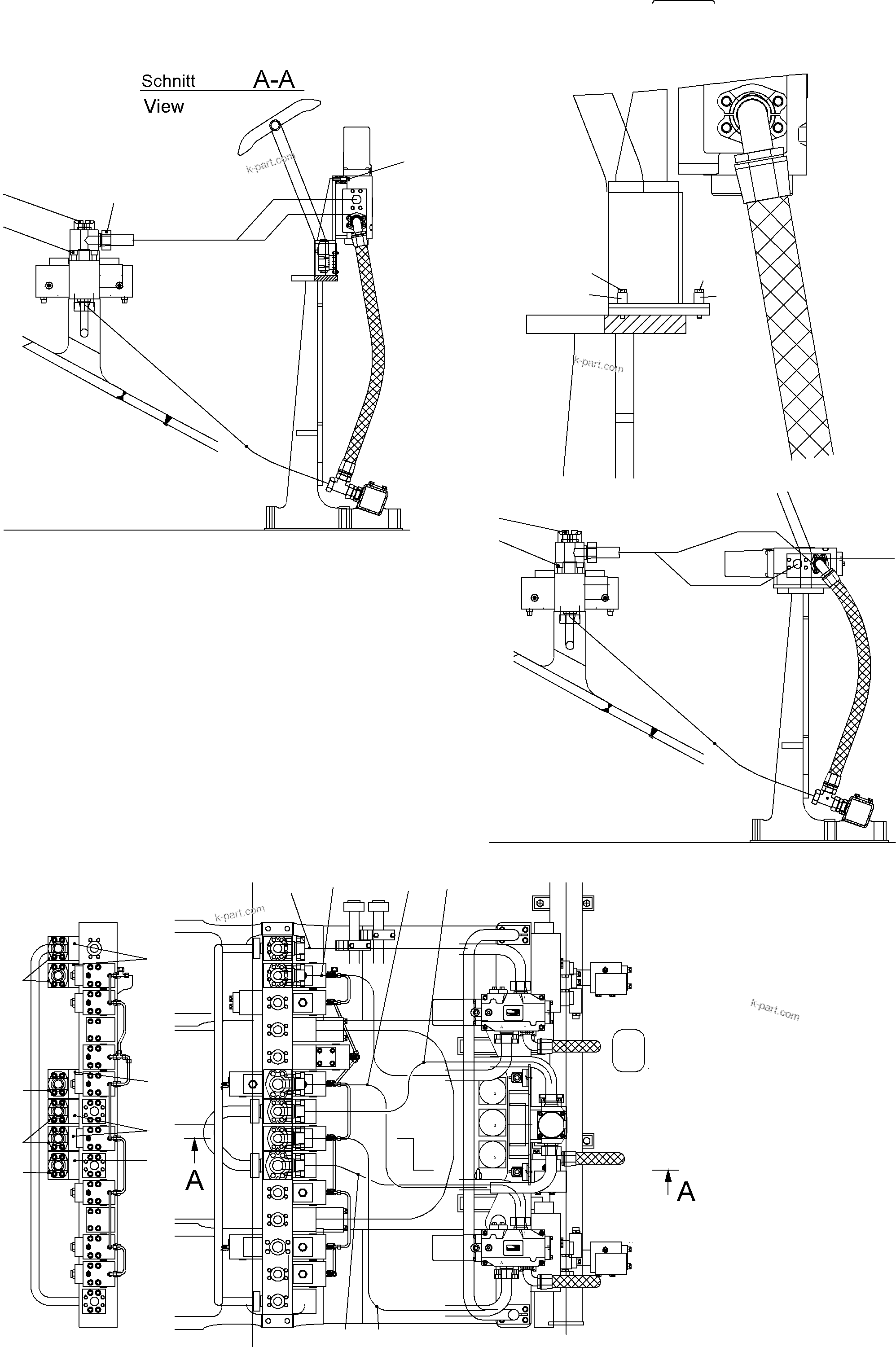 Schnitt A-A
View

k-part.com

k-part.com

k-part.com

k-part.com

A

A