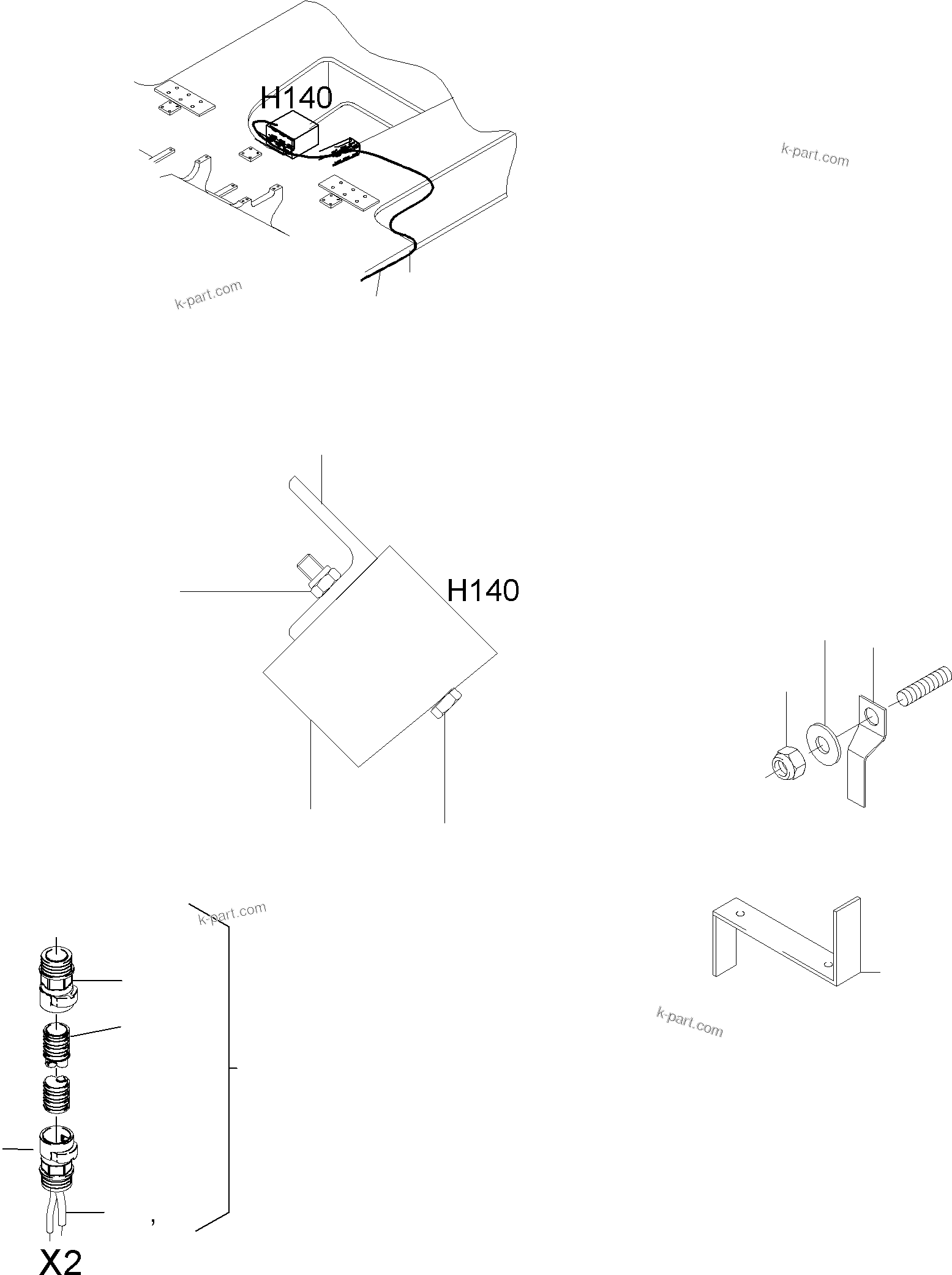 H140

k-part.com

k-part.com

H140

k-part.com

k-part.com

,

X2