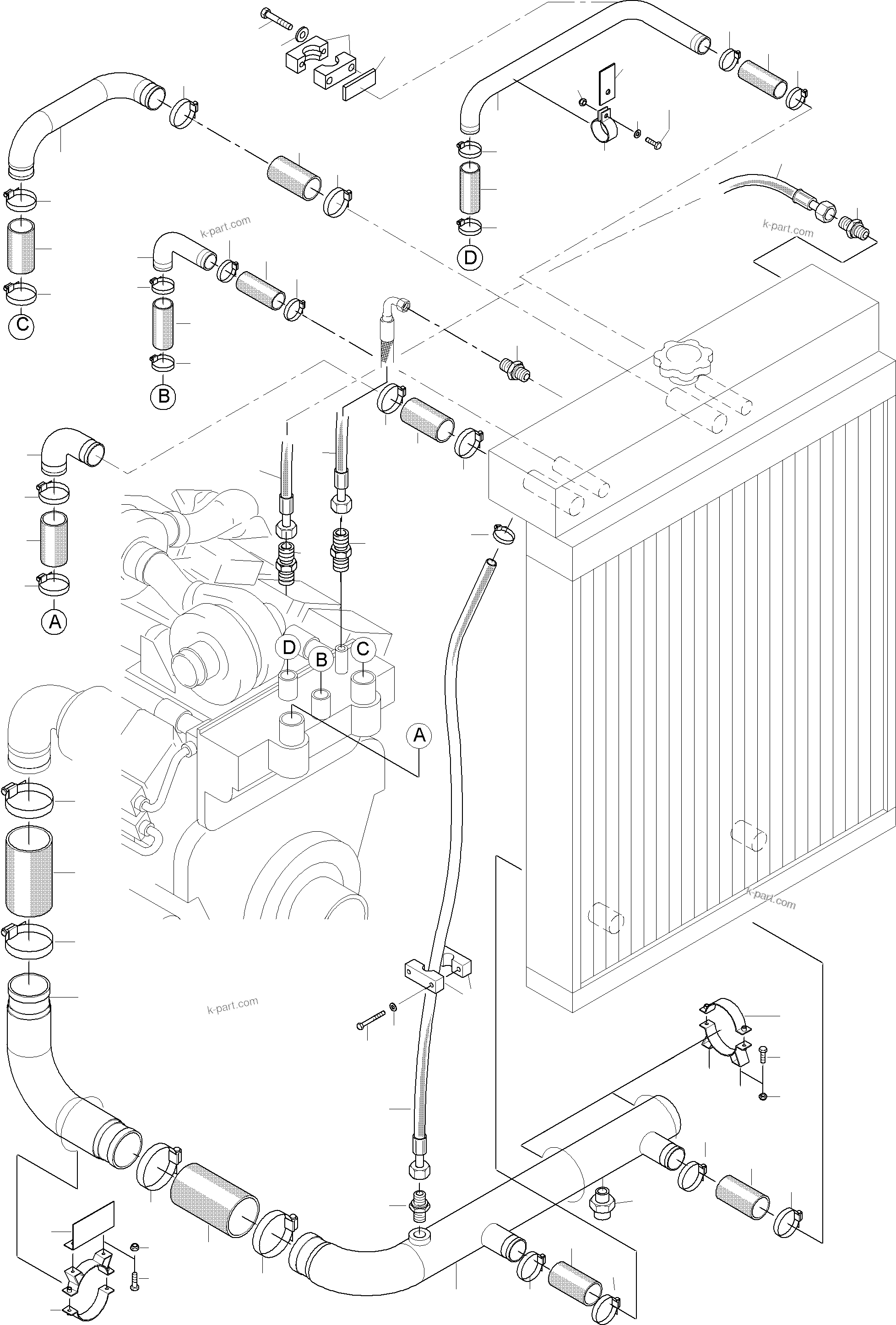 k-part.com

k-part.com

D

C

B

A

D

B

C

A

k-part.com

k-part.com