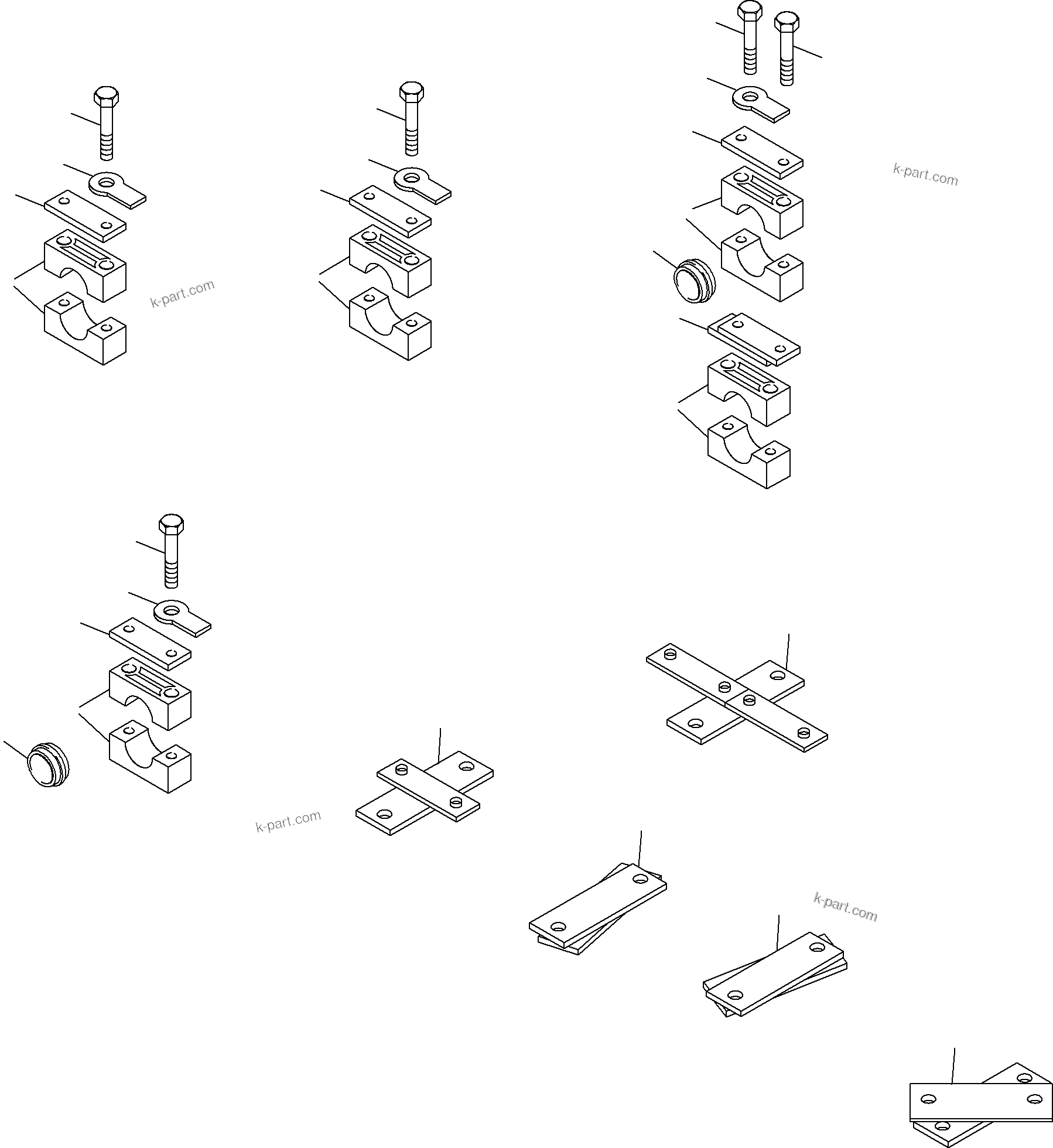 k-part.com

k-part.com

k-part.com

k-part.com