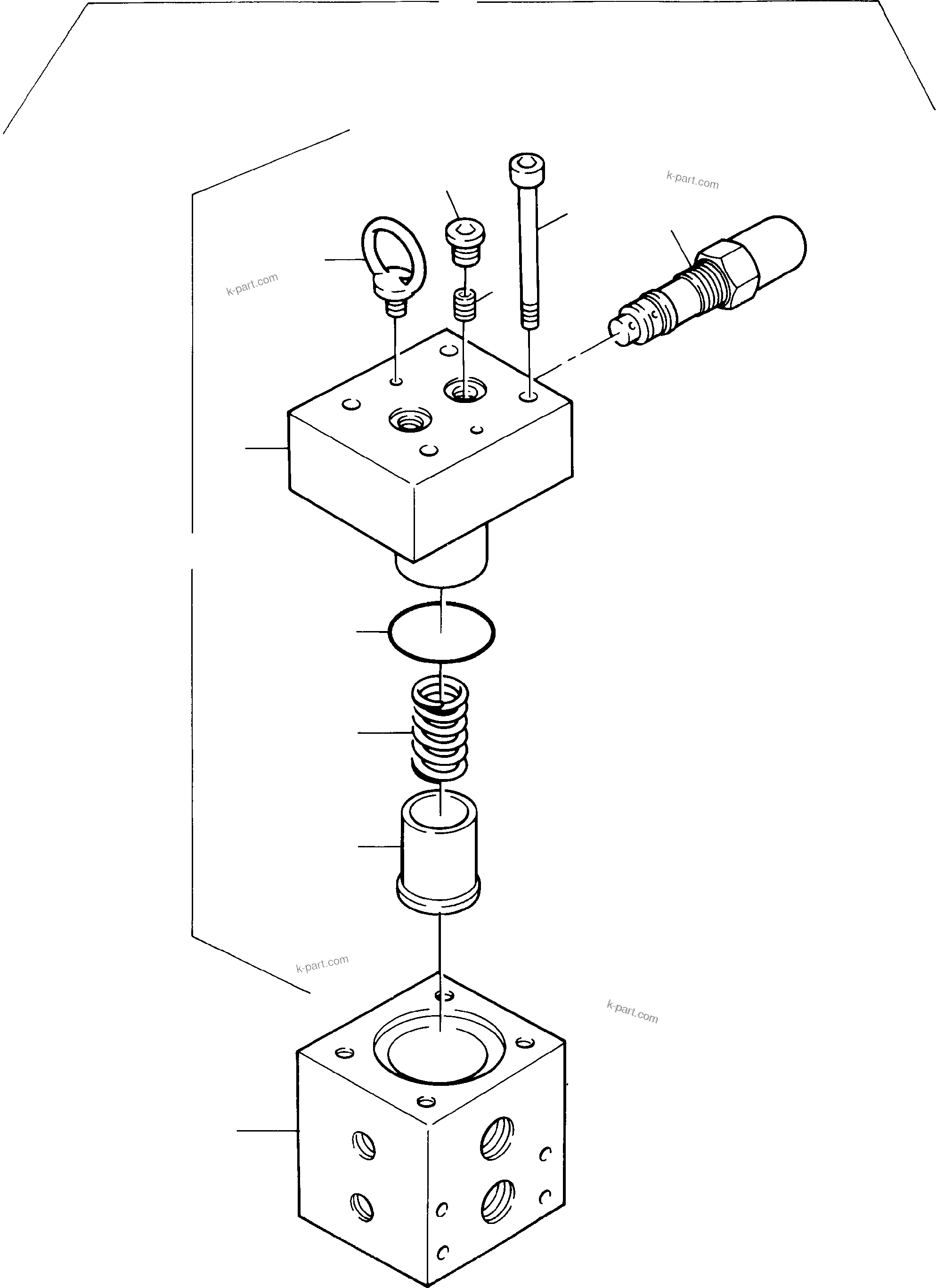 k-part.com

k-part.com

k-part.com

k-part.com