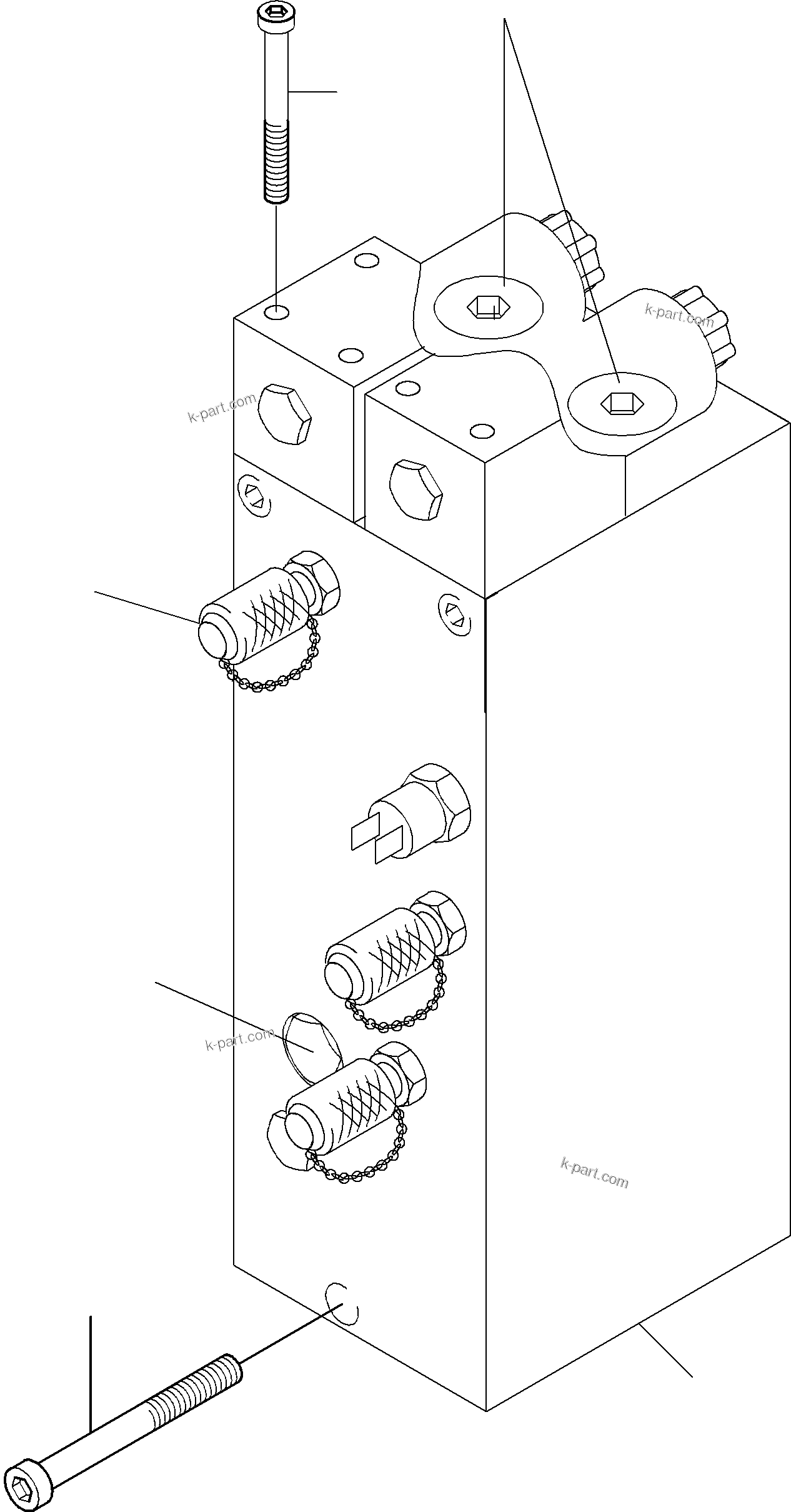 k-part.com

k-part.com

k-part.com

k-part.com