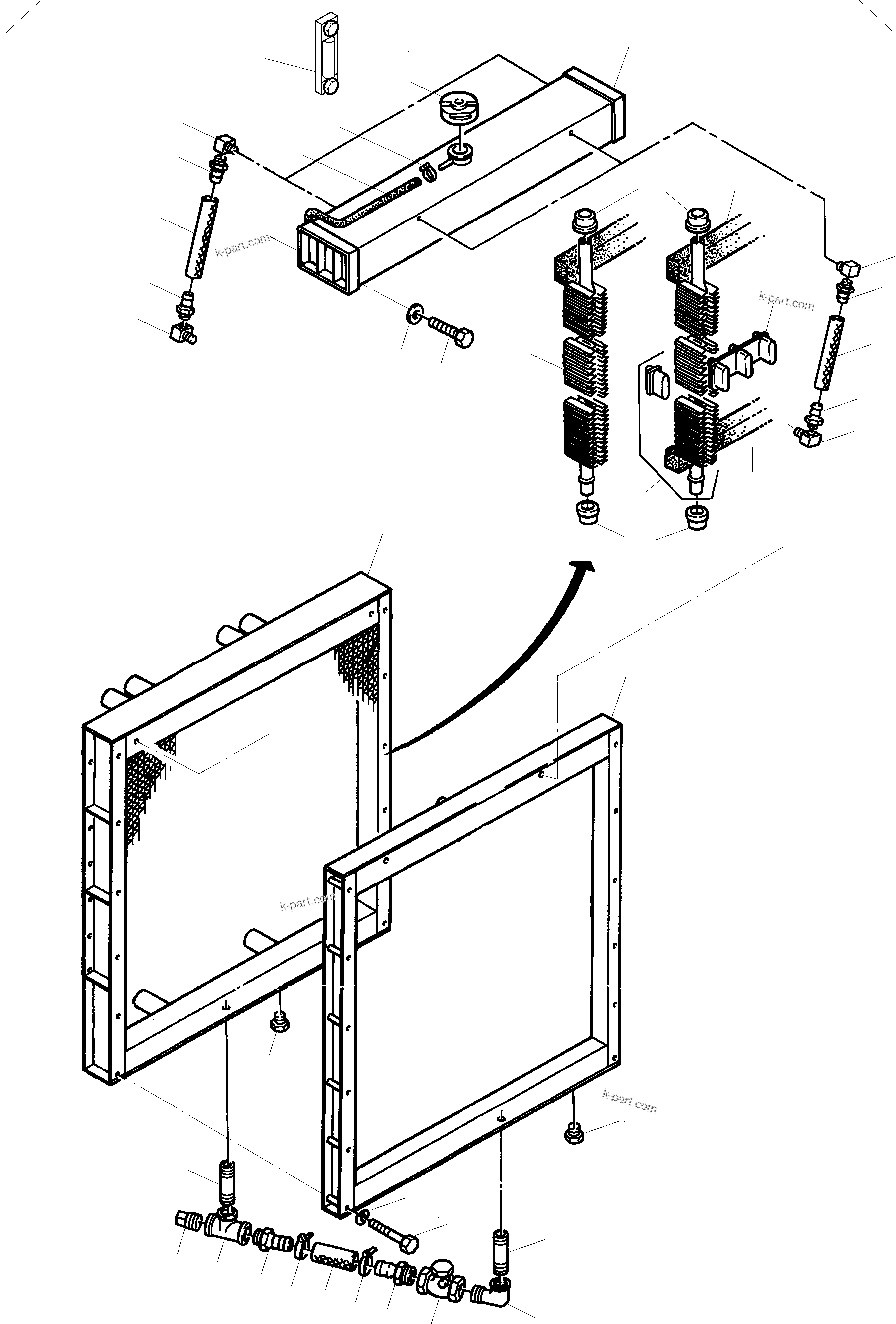 k-part.com

k-part.com

k-part.com

k-part.com