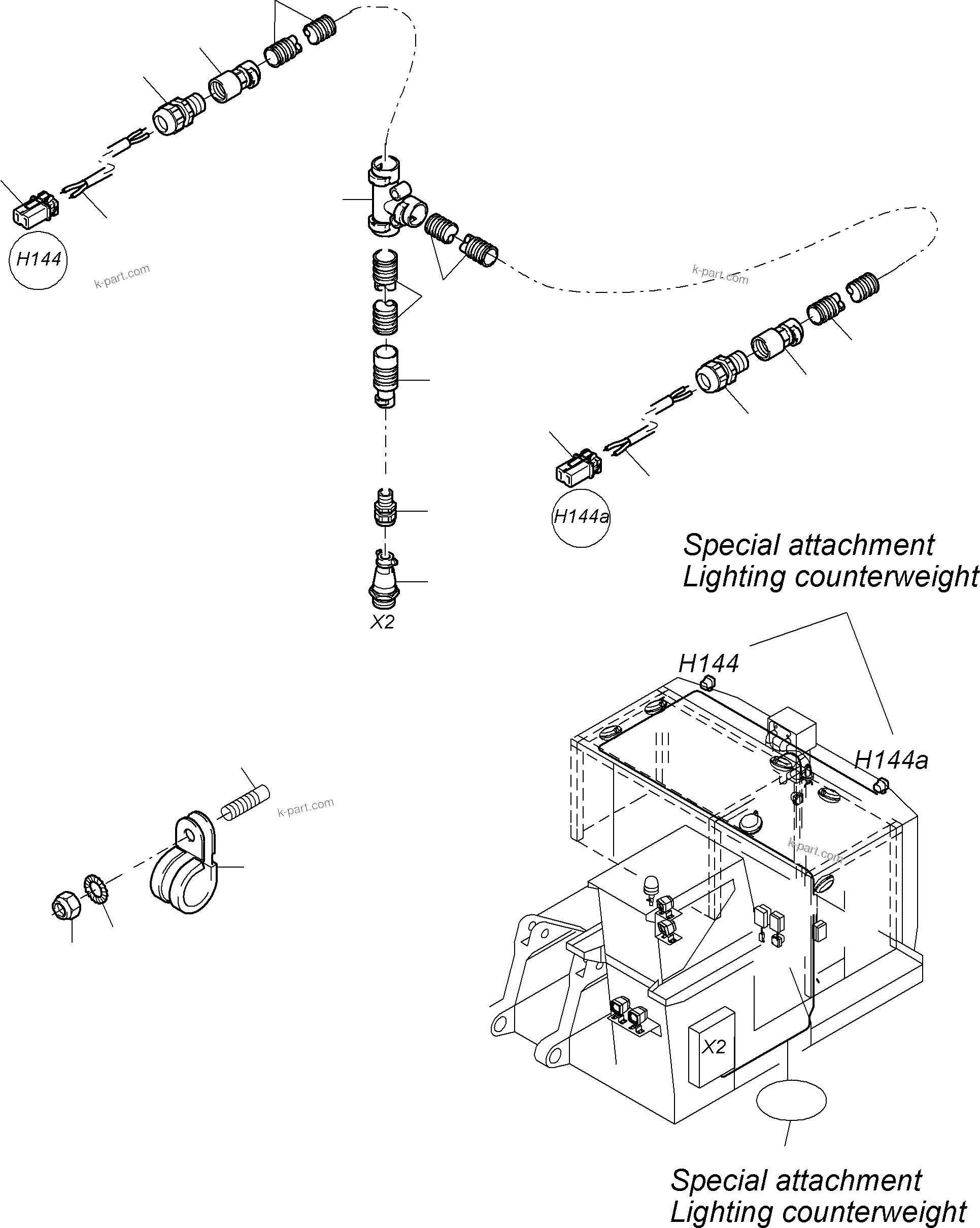 H144

k-part.com

k-part.com

H144a

X2

Special attachment
Lighting counterweight

H144

H144a

k-part.com

k-part.com

X2

Special attachment
Lighting counterweight