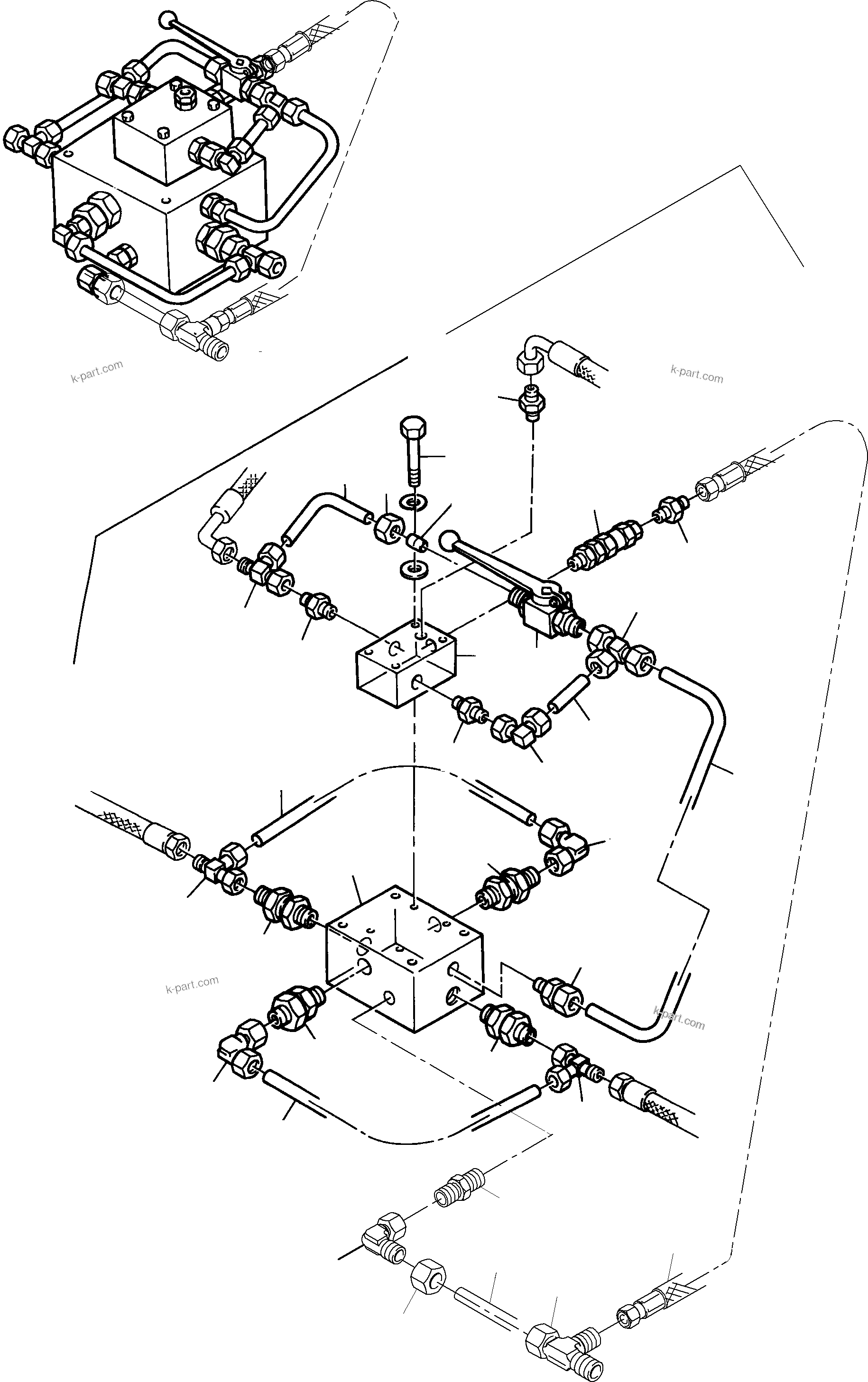 k-part.com

k-part.com

k-part.com

k-part.com