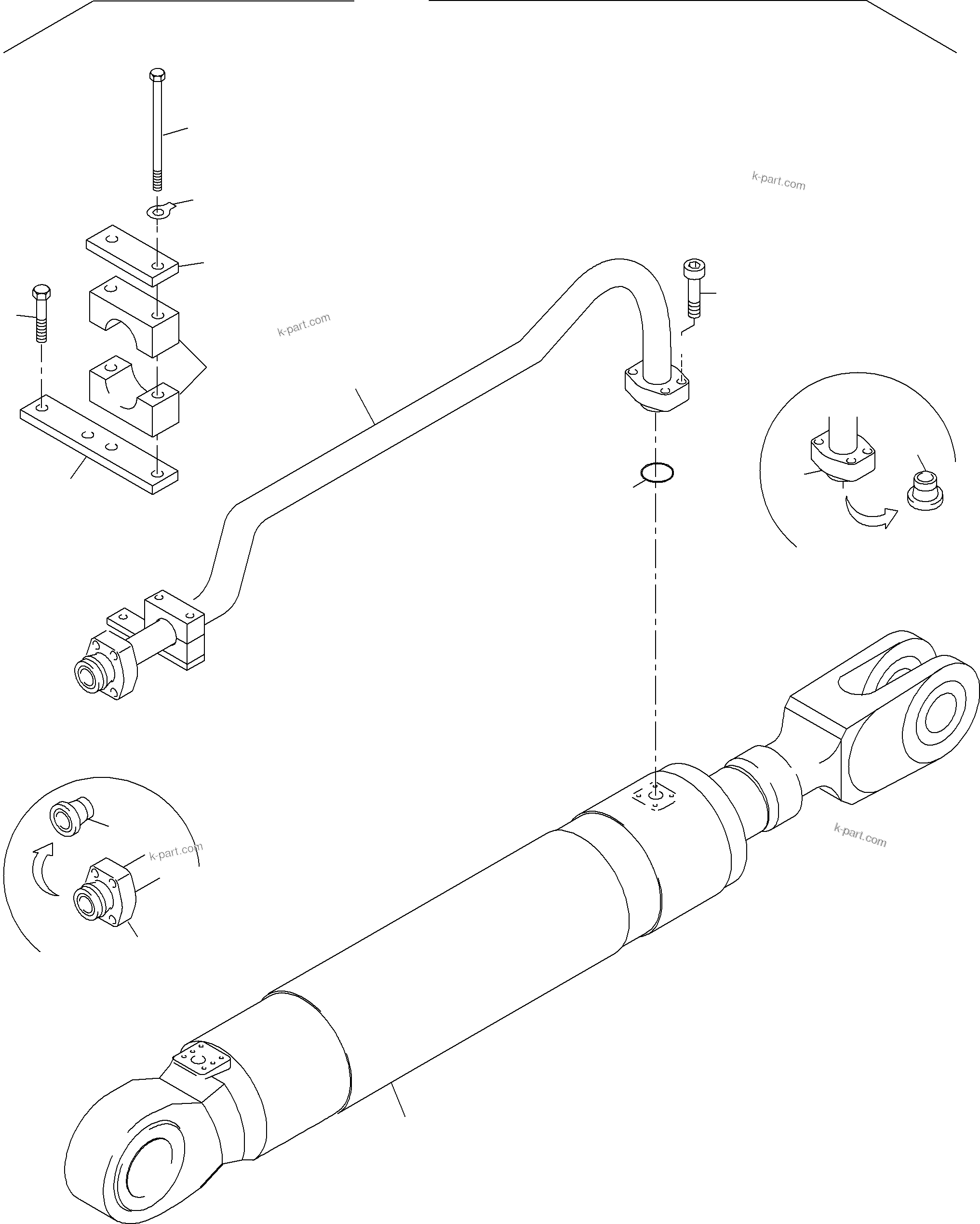 k-part.com

k-part.com

k-part.com

k-part.com