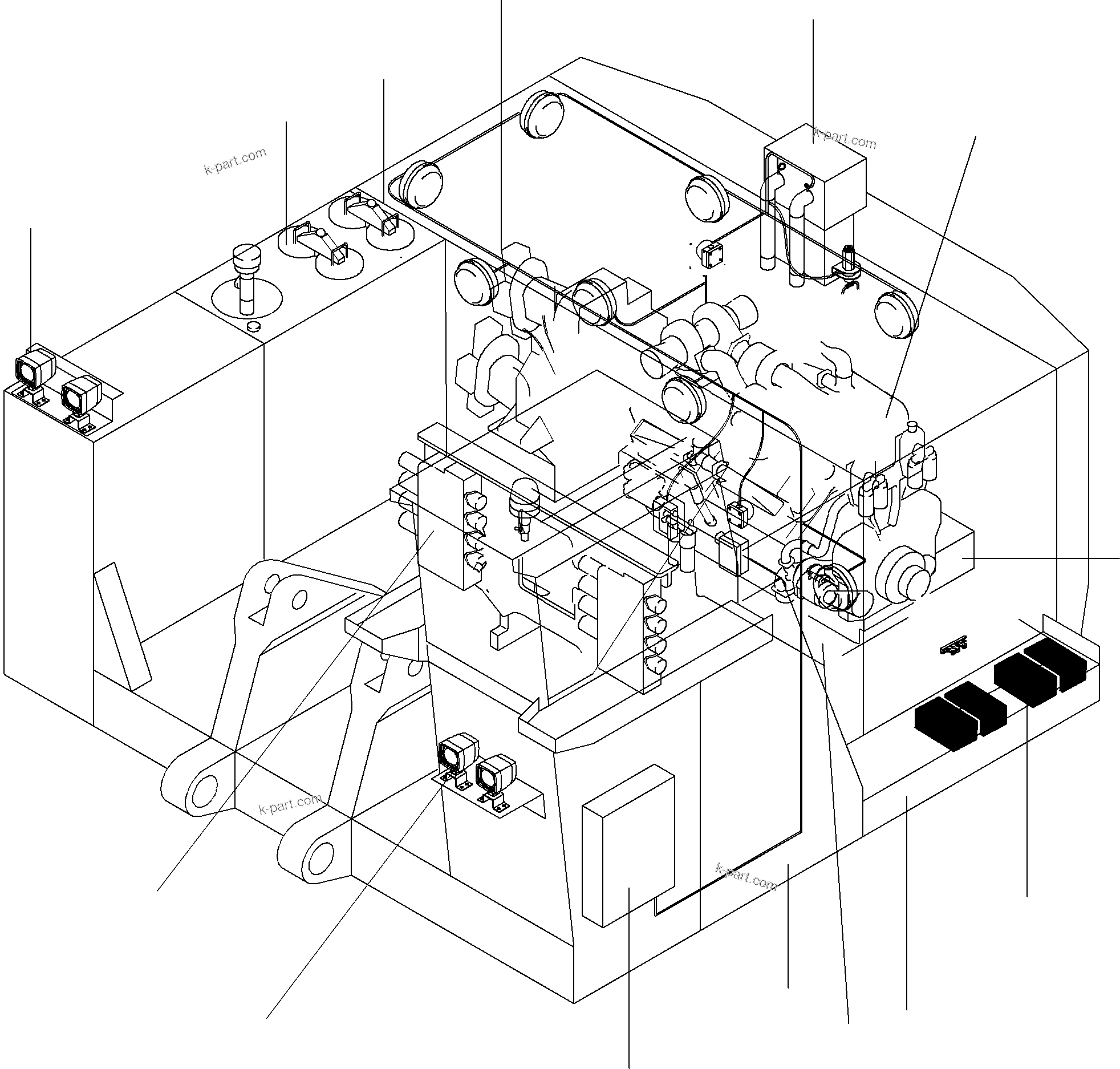 k-part.com
k-part.com
k-part.com
k-part.com