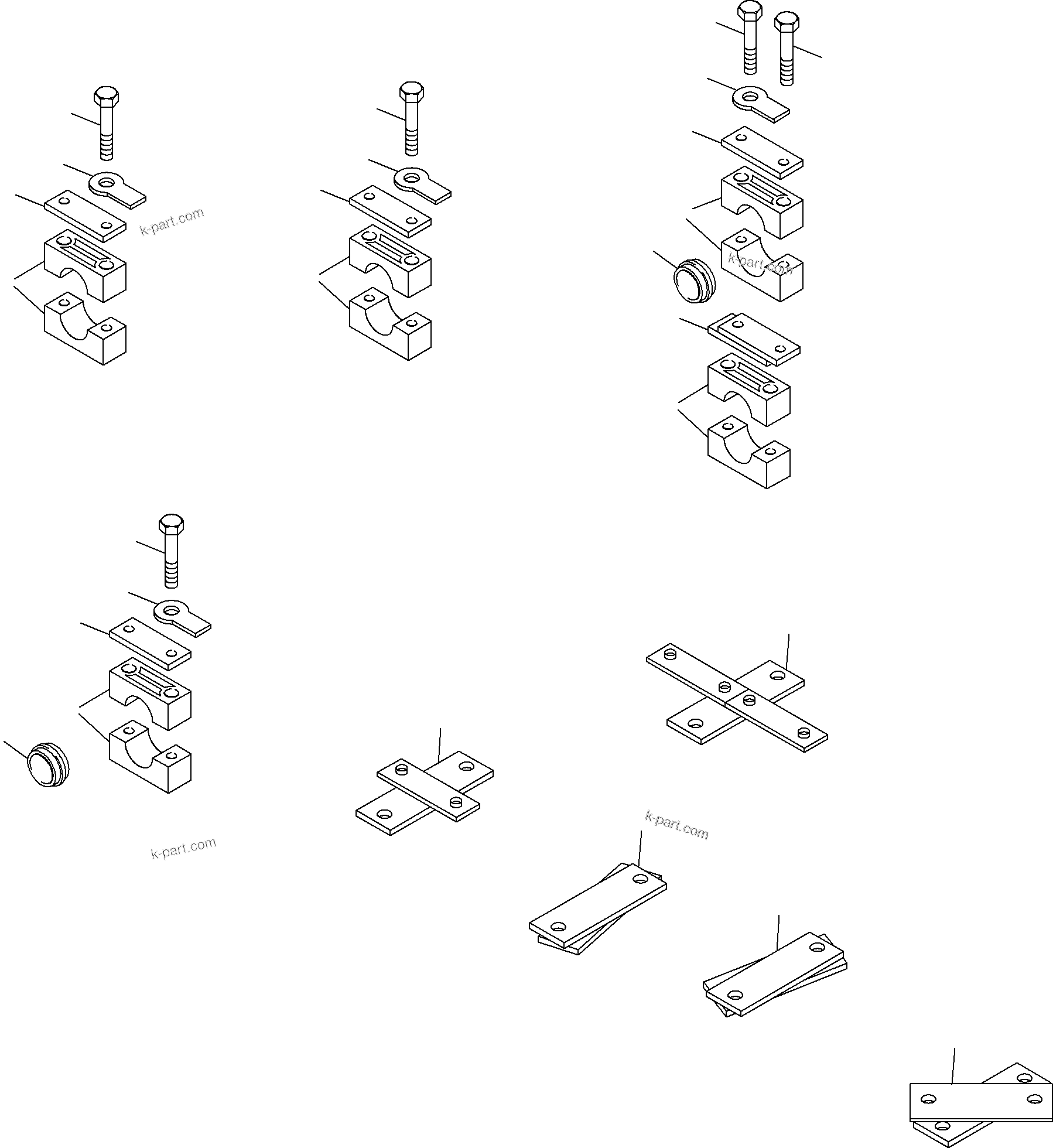 k-part.com

k-part.com

k-part.com

k-part.com