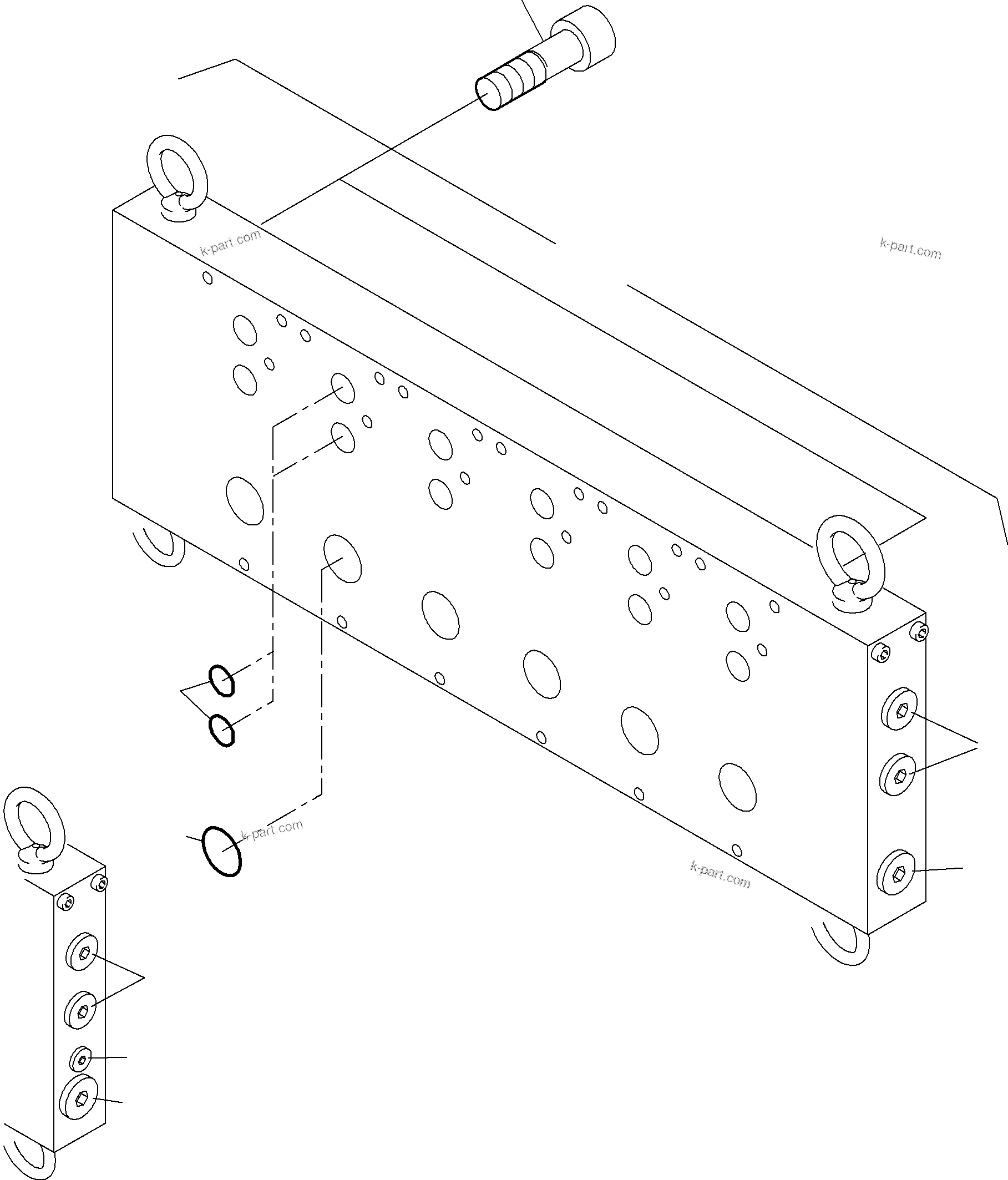 k-part.com

k-part.com

k-part.com

k-part.com