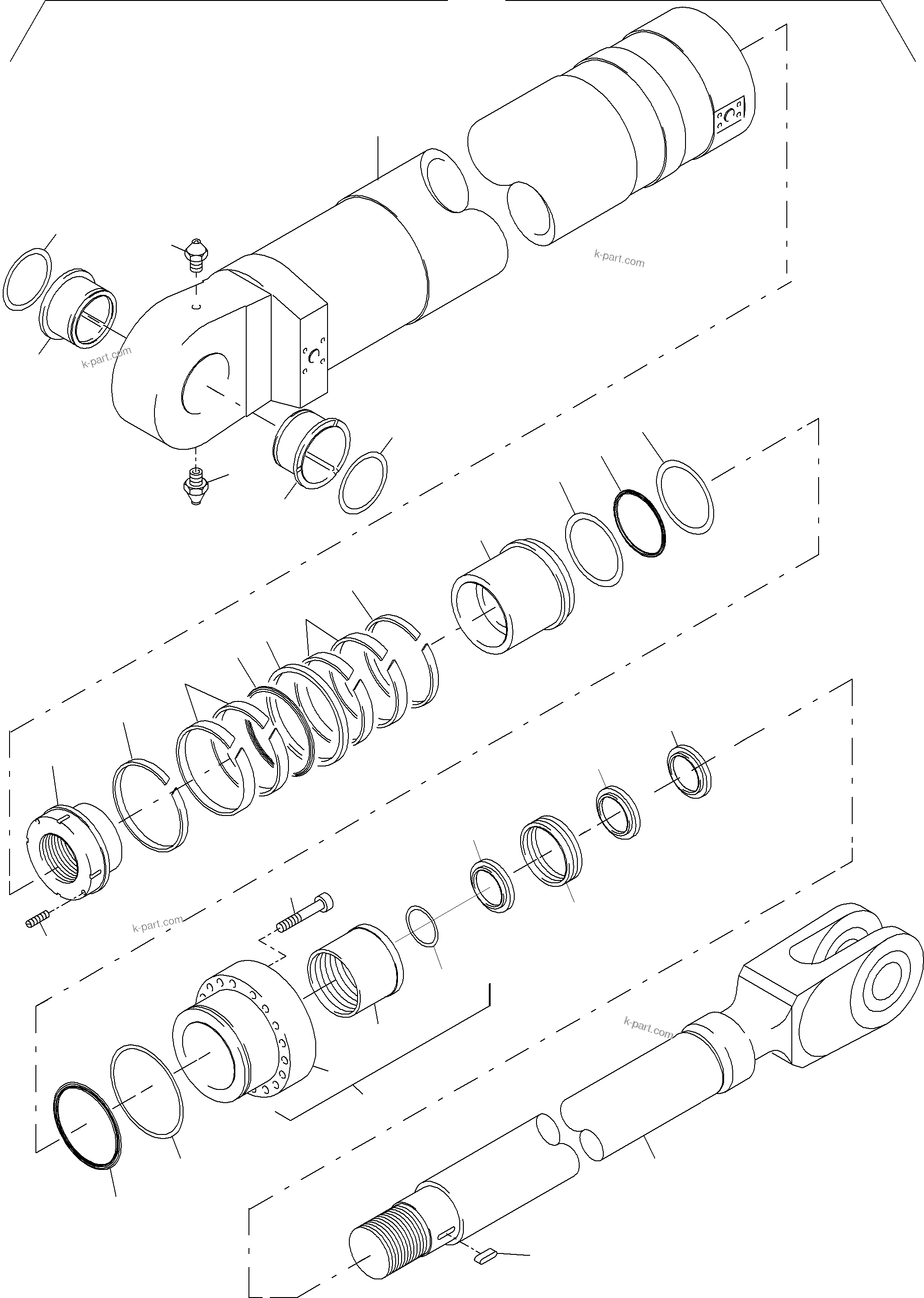 k-part.com

k-part.com

k-part.com

k-part.com