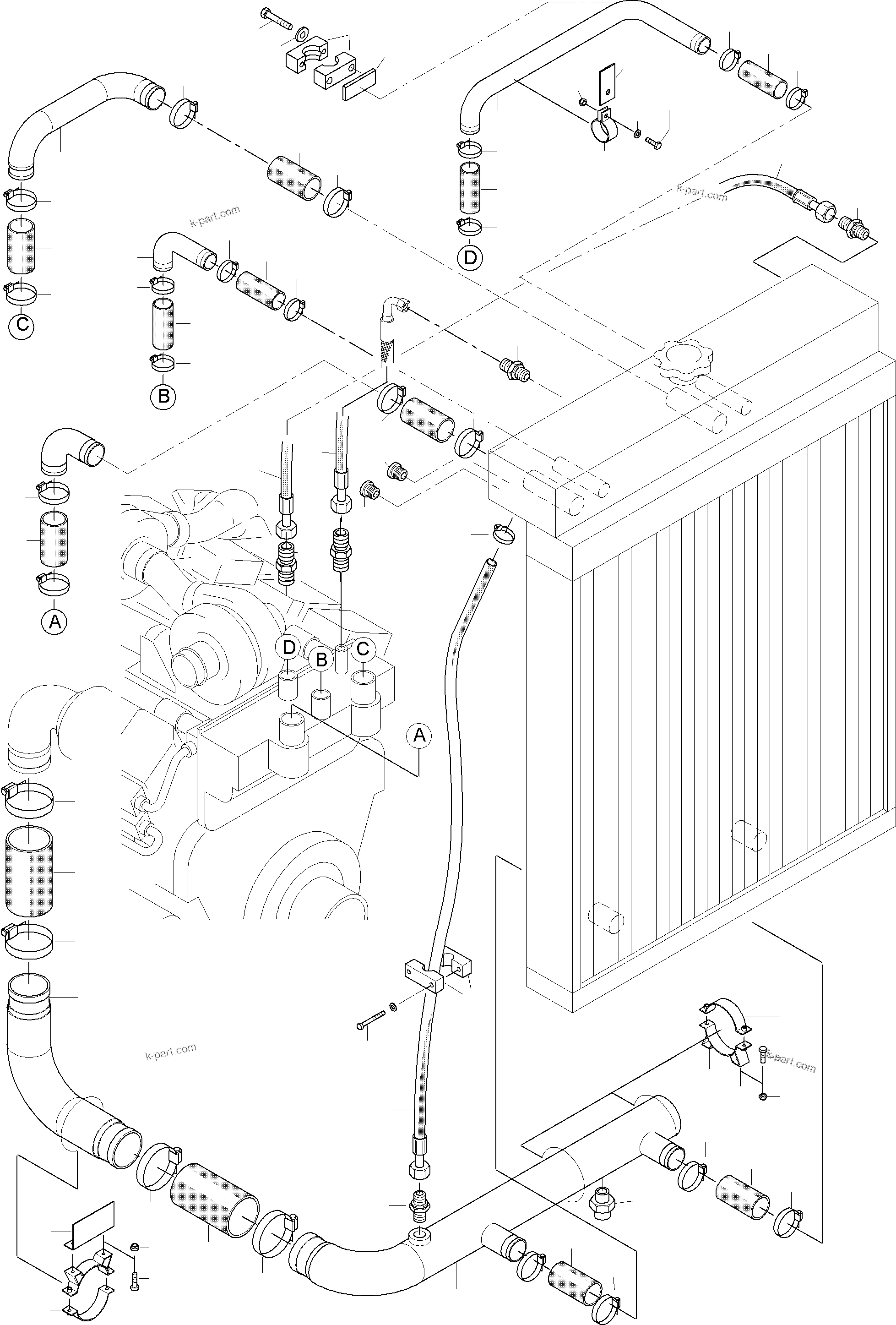 k-part.com

k-part.com

D

C

B

A

D

B

C

A

k-part.com

k-part.com