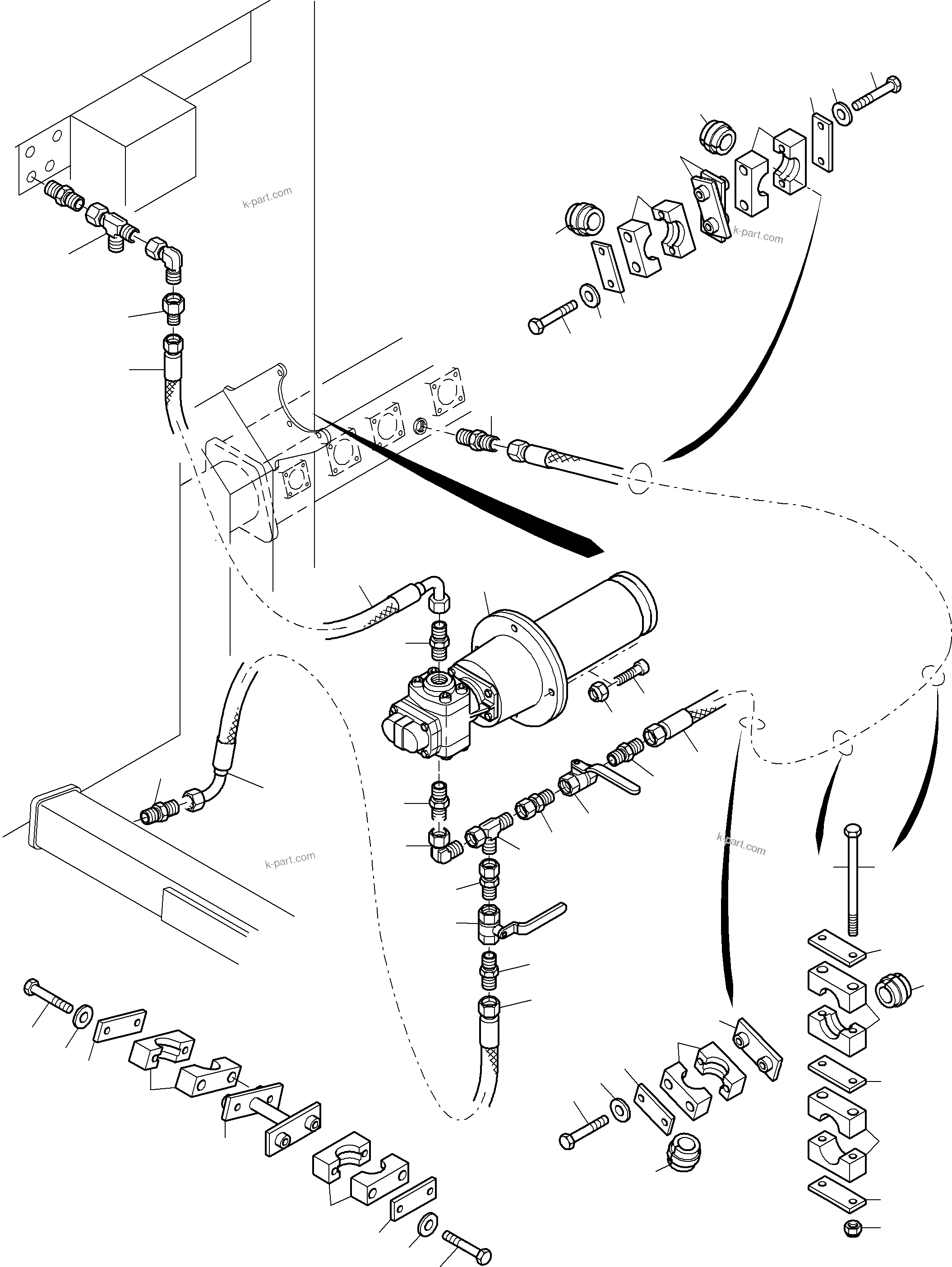 k-part.com

k-part.com

k-part.com

k-part.com