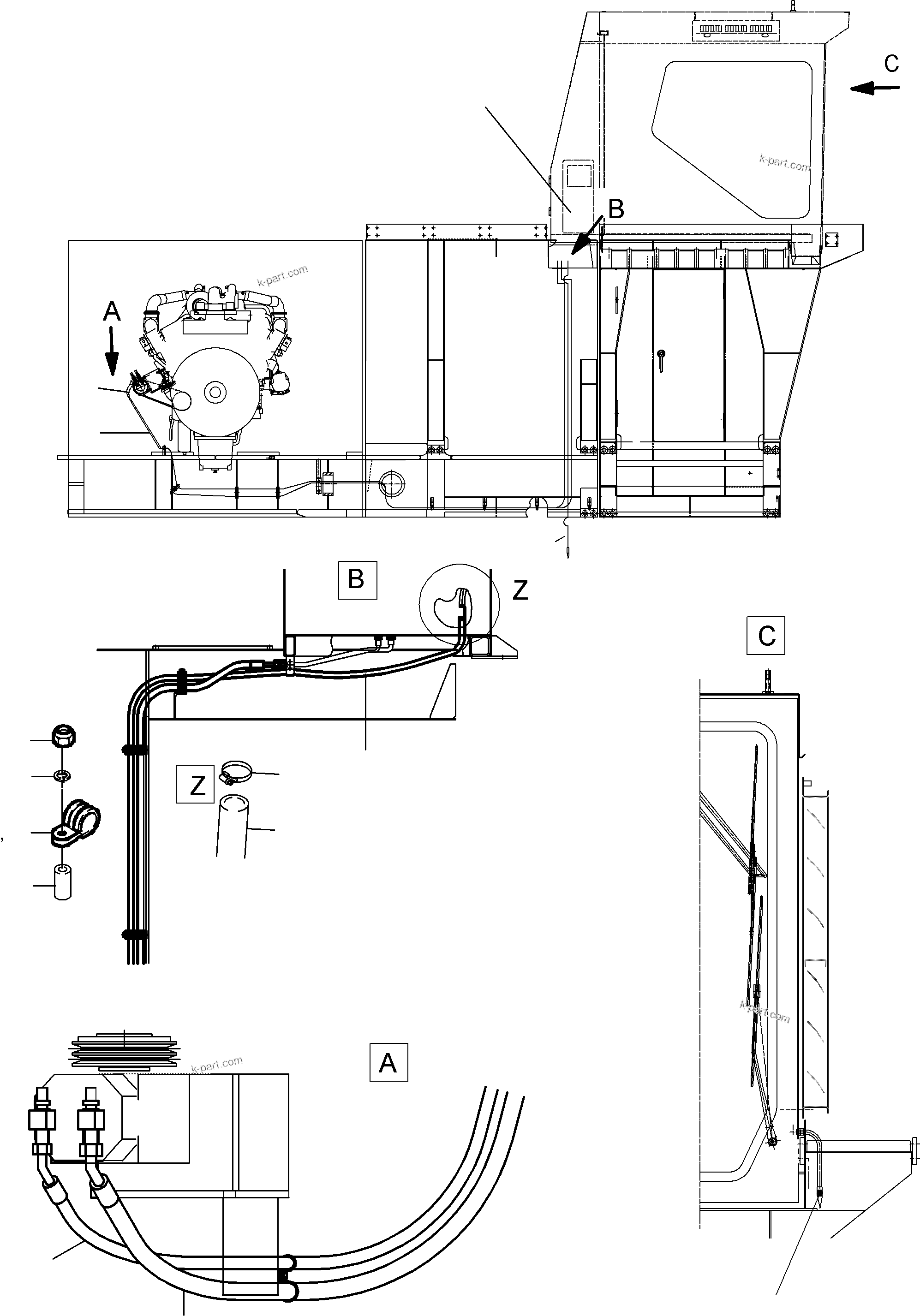 C
k-part.com
B
k-part.com
A
B
Z
C
Z
k-part.com
A
k-part.com