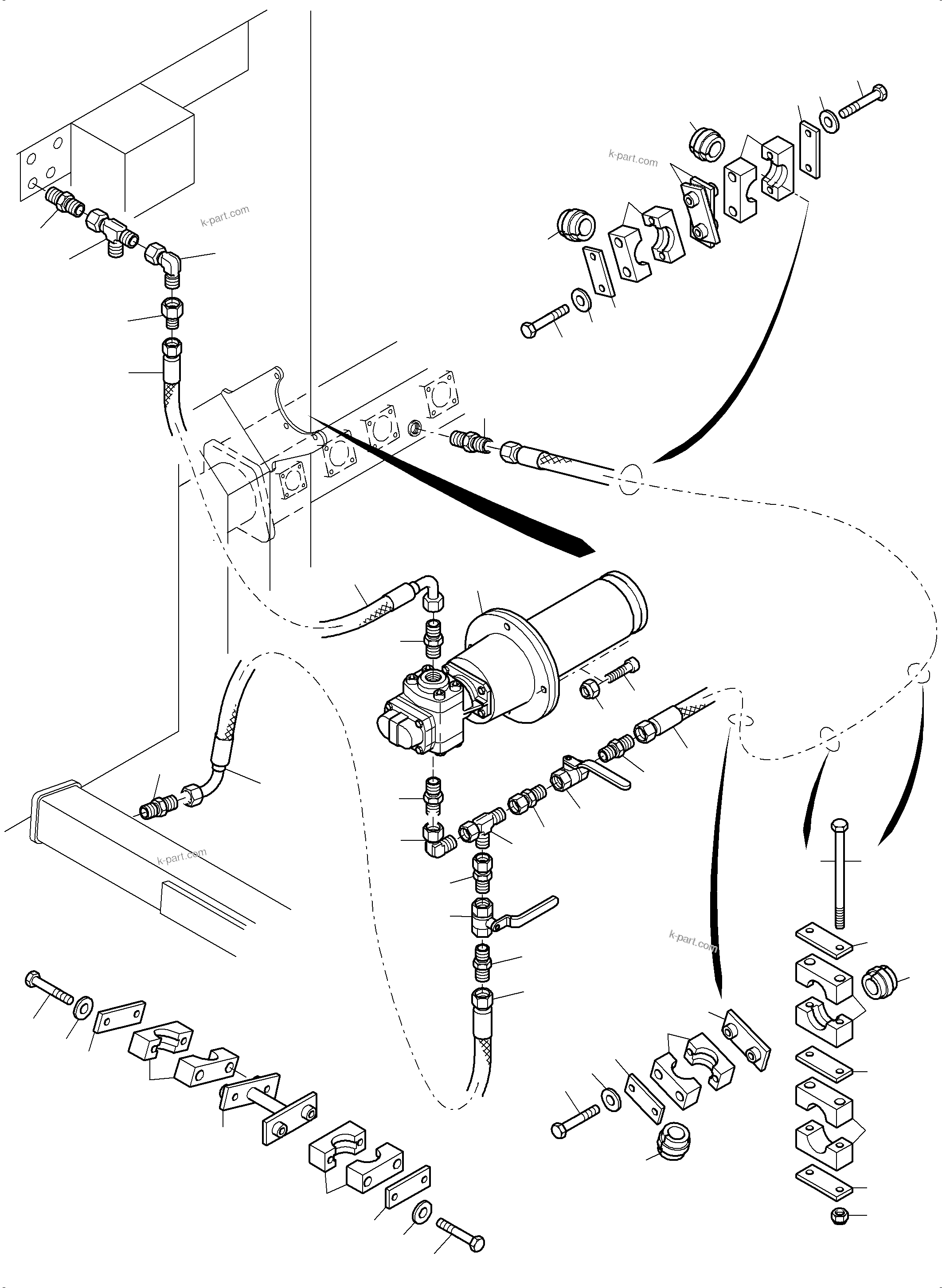 k-part.com

k-part.com

k-part.com

k-part.com