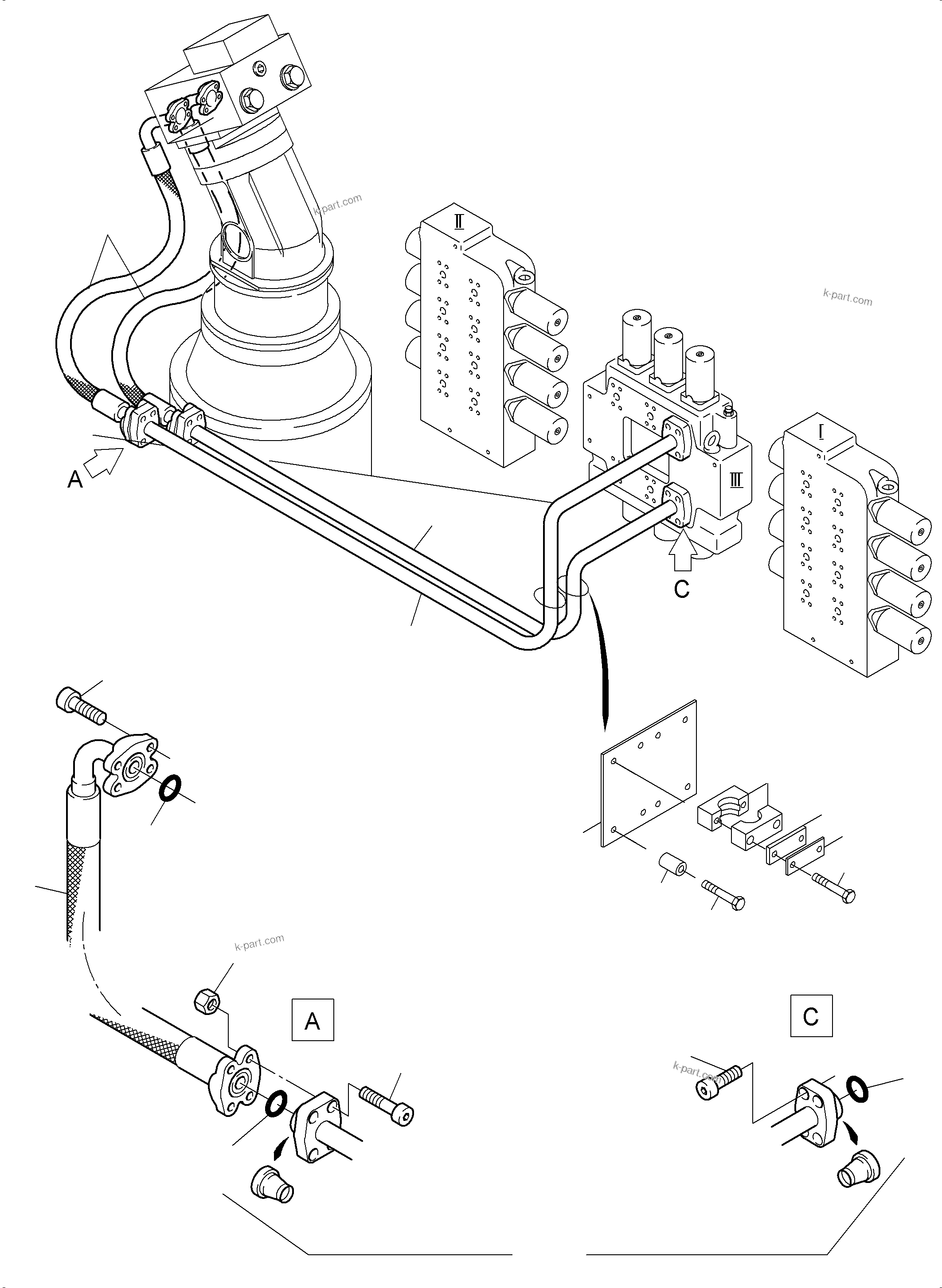 k-part.com

II

k-part.com

A

III

I

C

k-part.com

A

C

k-part.com