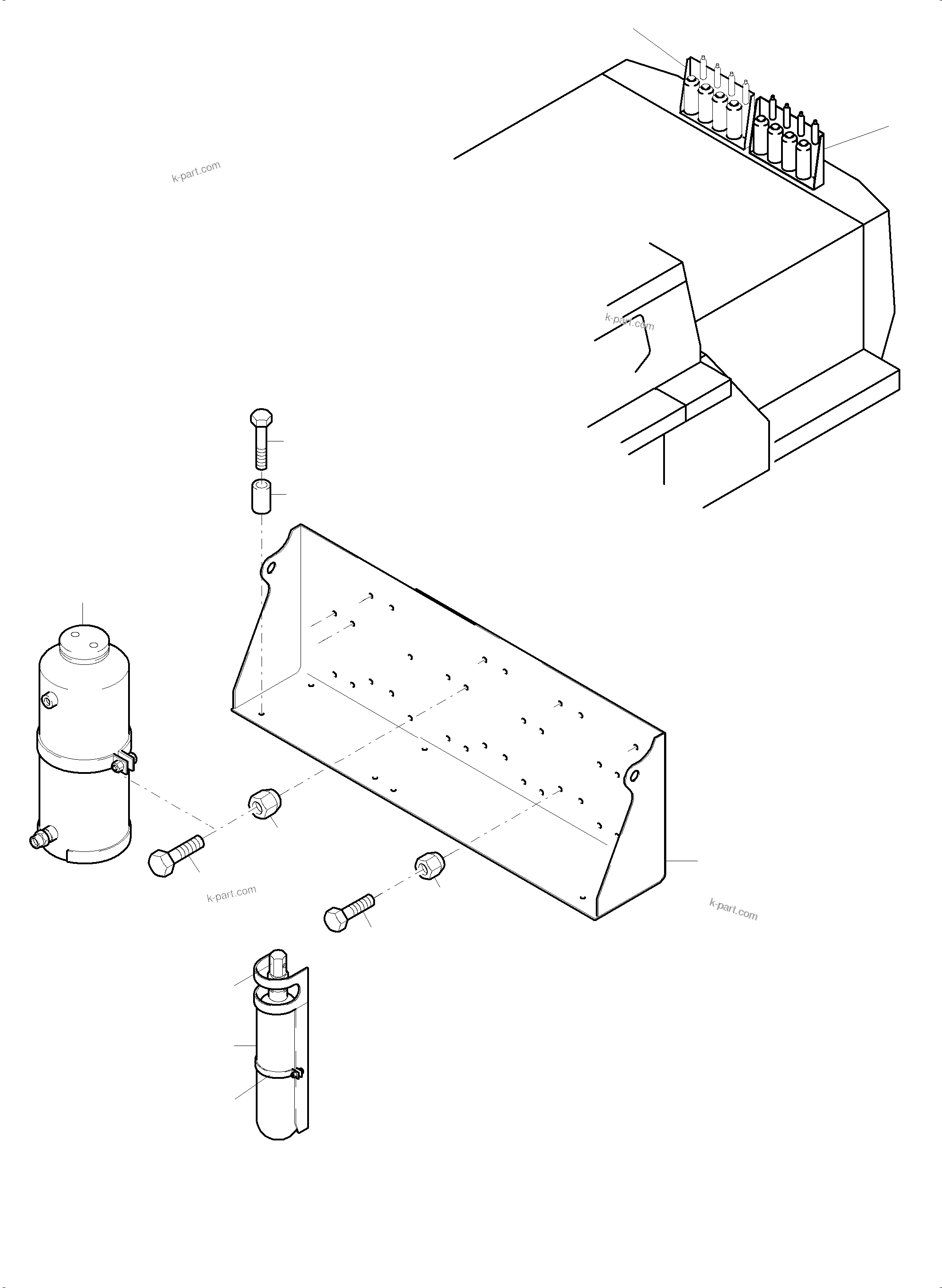 k-part.com

k-part.com

k-part.com

k-part.com