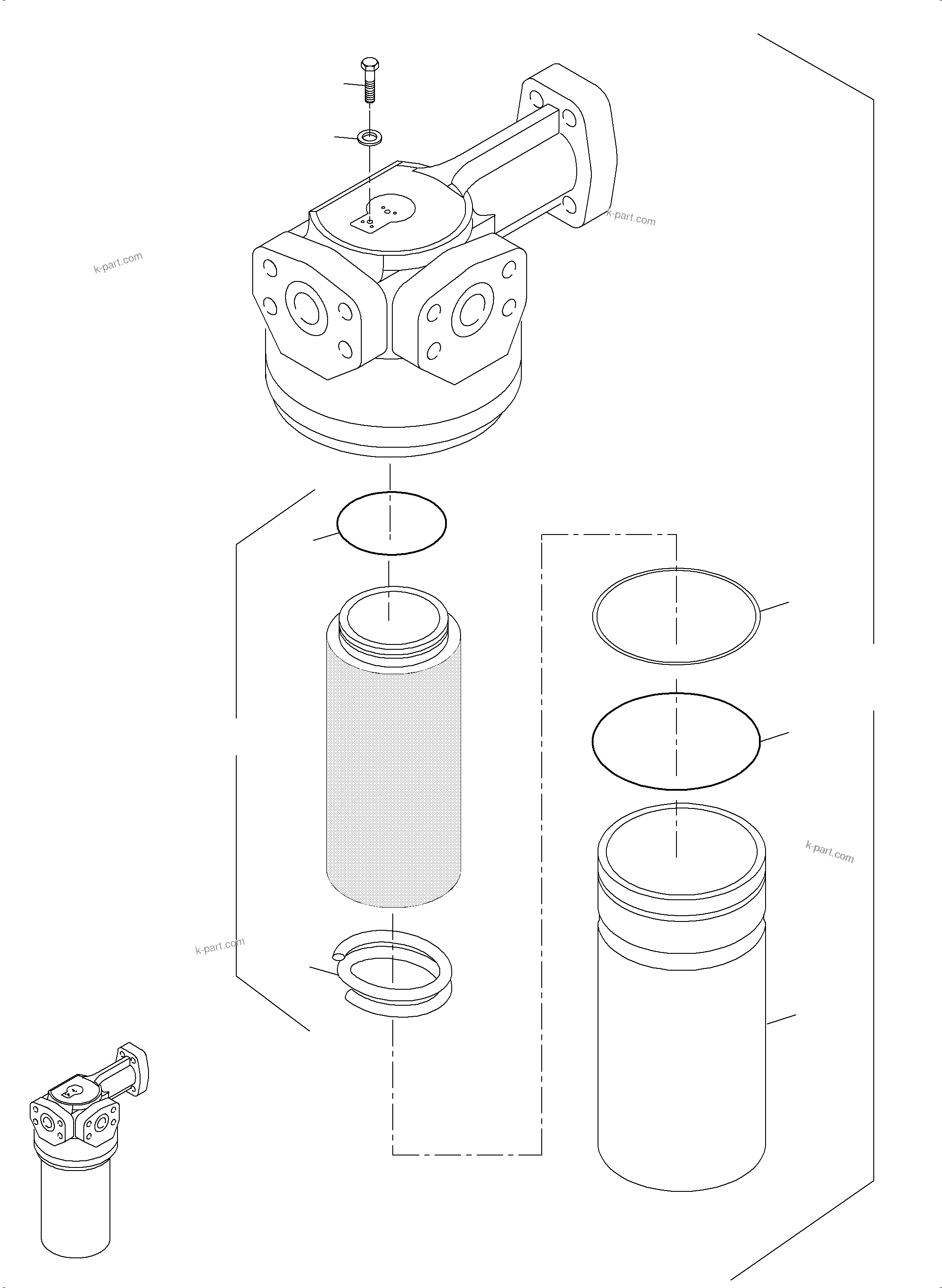 k-part.com

k-part.com

k-part.com

k-part.com