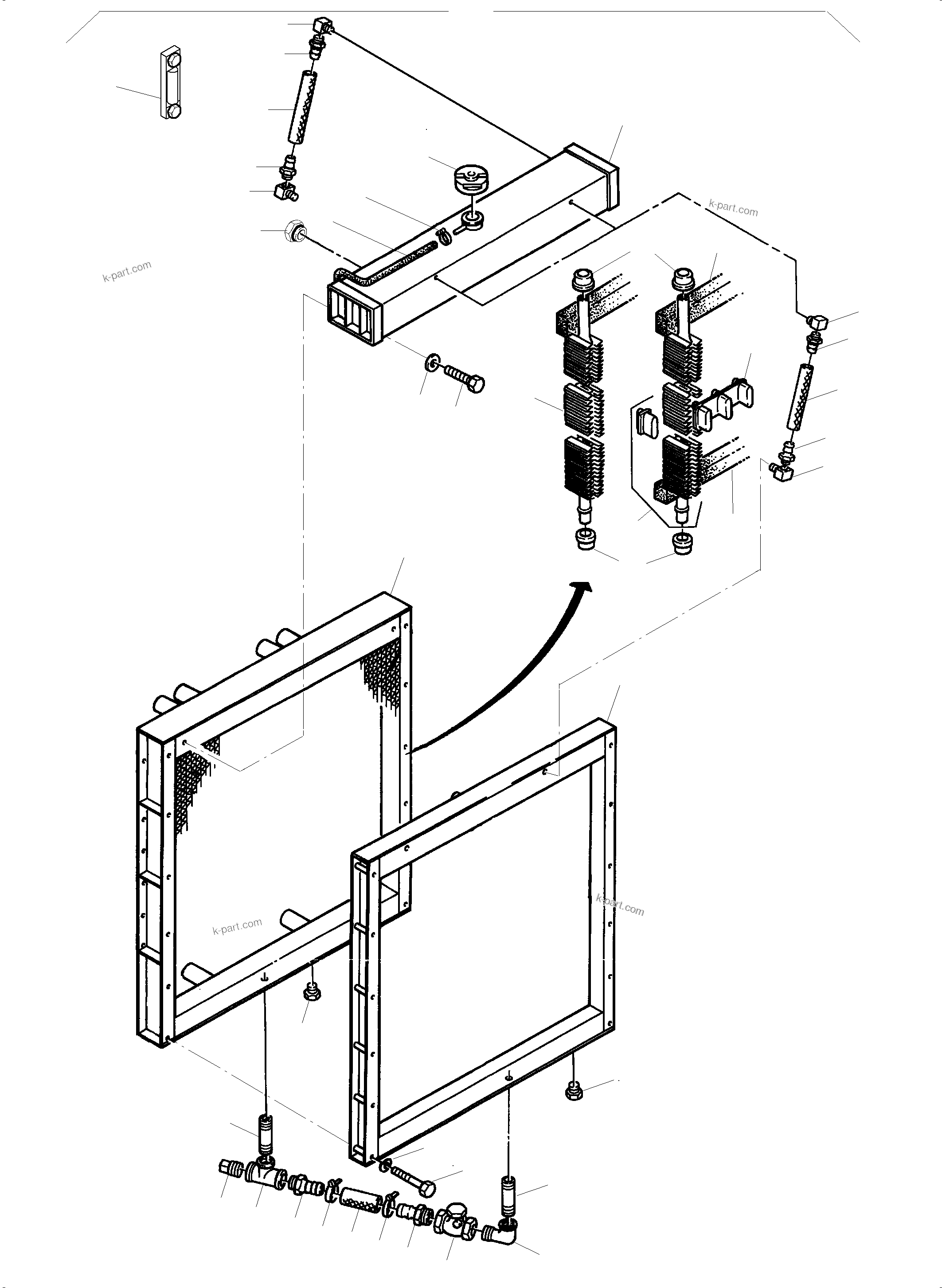 k-part.com

k-part.com

k-part.com

k-part.com